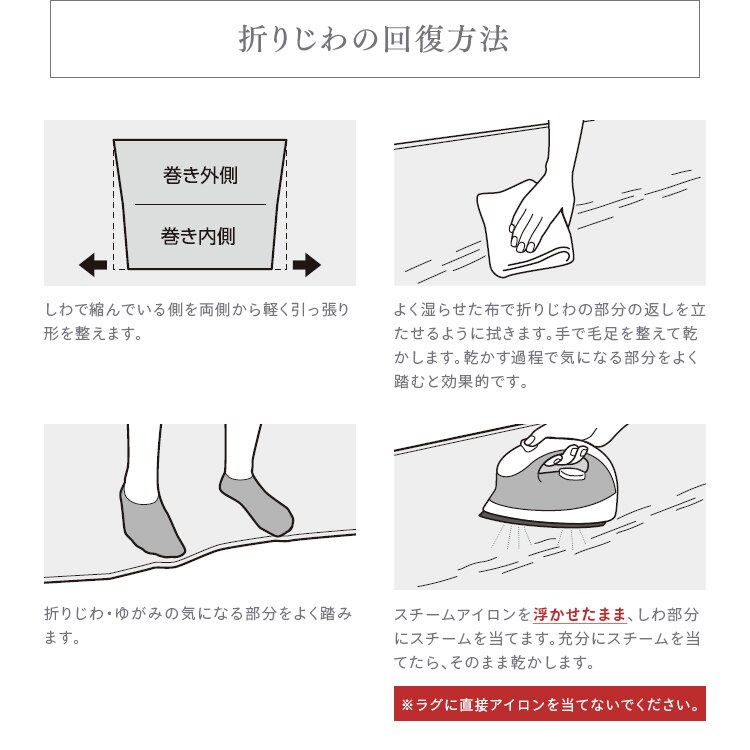 折りじわの回復方法

巻き外側

巻き内側

しわで縮んでいる側を両側から軽く引っ張り形を整えます。

よく湿らせた布で折りじわの部分の返しを立たせるように拭きます。手で毛足を整えて乾かします。乾かす過程で気になる部分をよく踏むと効果的です。

折りじわ・ゆがみの気になる部分をよく踏みます。

スチームアイロンを浮かせたまま、しわ部分にスチームを当てます。充分にスチームを当てたら、そのまま乾かします。

※ラグに直接アイロンを当てないでください。