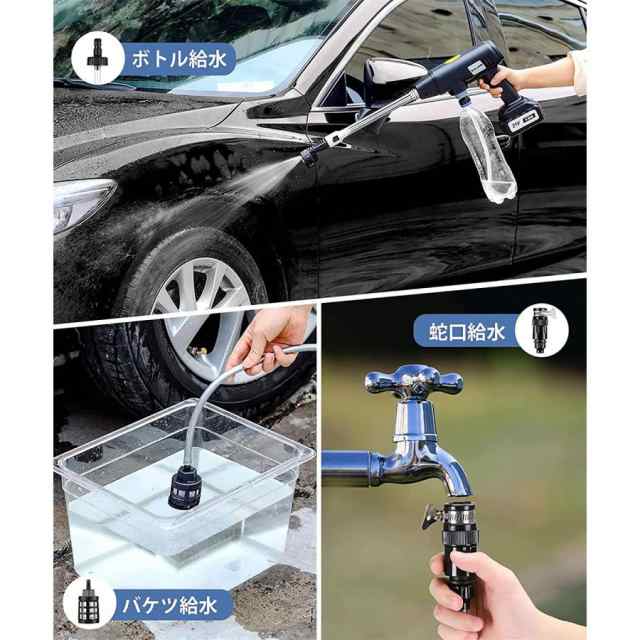 ボトル給水

蛇口給水

バケツ給水