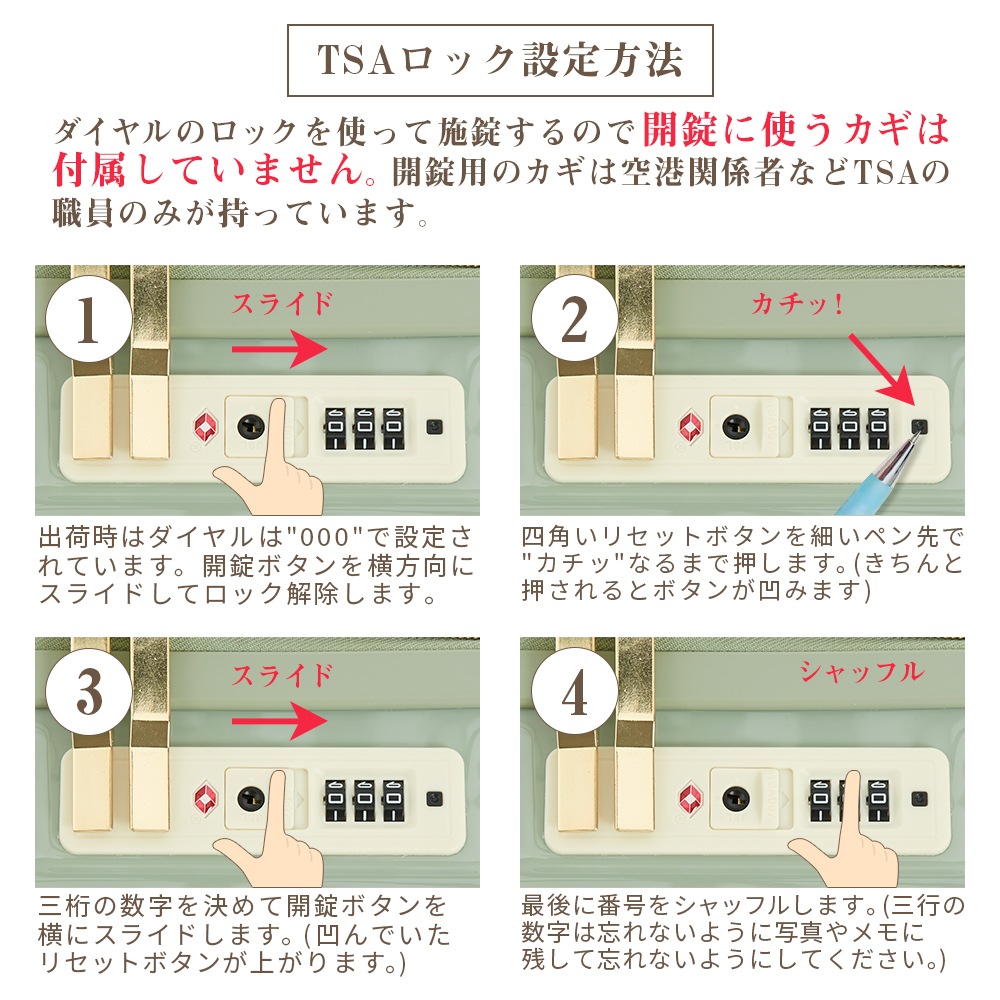 TSAロック設定方法

ダイヤルのロックを使って施錠するので開錠に使うカギは付属していません。開錠用のカギは空港関係者などTSAの職員のみが持っています。

1

スライド

出荷時はダイヤルは"000"で設定されています。開錠ボタンを横方向にスライドしてロック解除します。

2

カチッ!

四角いリセットボタンを細いペン先で"カチッ"なるまで押します。(きちんと押されるとボタンが凹みます)

3

スライド

三桁の数字を決めて開錠ボタンを横にスライドします。(凹んでいたリセットボタンが上がります。)

4

シャッフル

最後に番号をシャッフルします。(三行の数字は忘れないように写真やメモに残して忘れないようにしてください。)