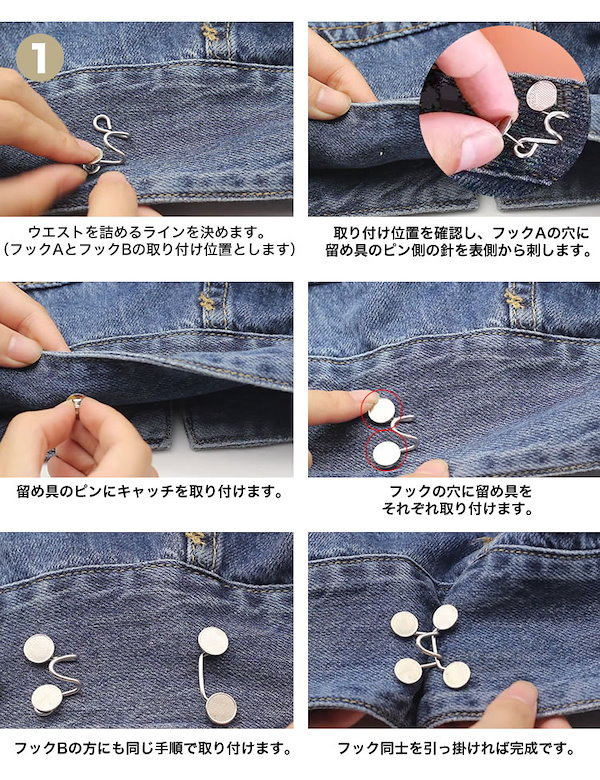 1

ウエストを詰めるラインを決めます。
（フックAとフックBの取り付け位置とします）

取り付け位置を確認し、フックAの穴に留め具のピン側の針を表側から刺します。

留め具のピンにキャッチを取り付けます。

フックの穴に留め具をそれぞれ取り付けます。

フックBの方にも同じ手順で取り付けます。

フック同士を引っ掛ければ完成です。