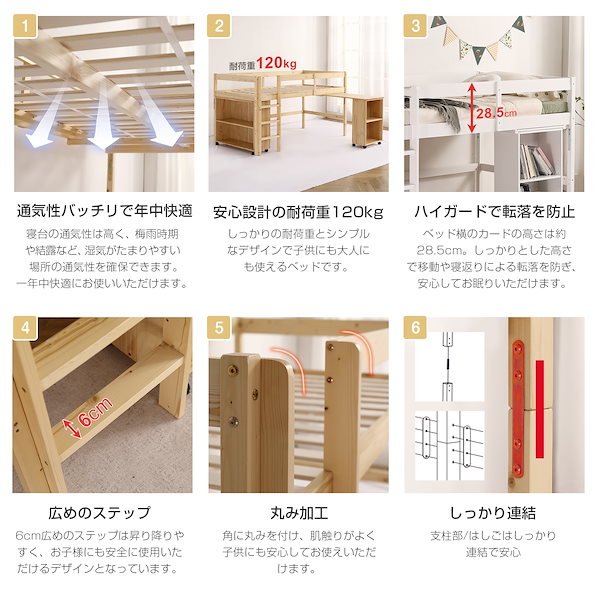 1

通気性バッチリで年中快適

寝台の通気性は高く、梅雨時期や結露など、湿気がたまりやすい場所の通気性を確保できます。一年中快適にお使いいただけます。

2

耐荷重120kg

安心設計の耐荷重120kg

しっかりの耐荷重とシンプルなデザインで子供にも大人にも使えるベッドです。

3

28.5cm

ハイガードで転落を防止

ベッド横のカードの高さは約28.5cm。しっかりとした高さで移動や寝返りによる転落を防ぎ、安心してお眠りいただけます。

4

6cm

広めのステップ

6cm広めのステップは昇り降りやすく、お子様にも安全に使用いただけるデザインとなっています。

5

丸み加工

角に丸みを付け、肌触りがよく子供にも安心してお使えいただけます。

6

しっかり連結

支柱部/はしごはしっかり連結で安心