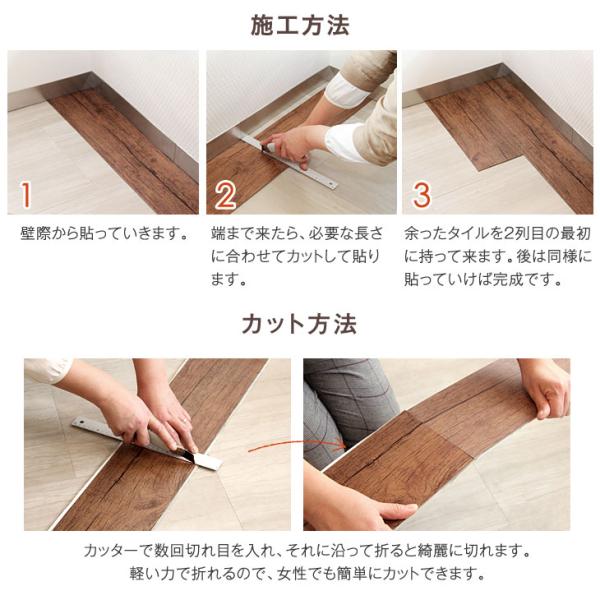 施工方法

1

壁際から貼っていきます。

2

端まで来たら、必要な長さに合わせてカットして貼ります。

3

余ったタイルを2列目の最初に持って来ます。後は同様に貼っていけば完成です。

カット方法

カッターで数回切れ目を入れ、それに沿って折ると綺麗に切れます。
軽い力で折れるので、女性でも簡単にカットできます。