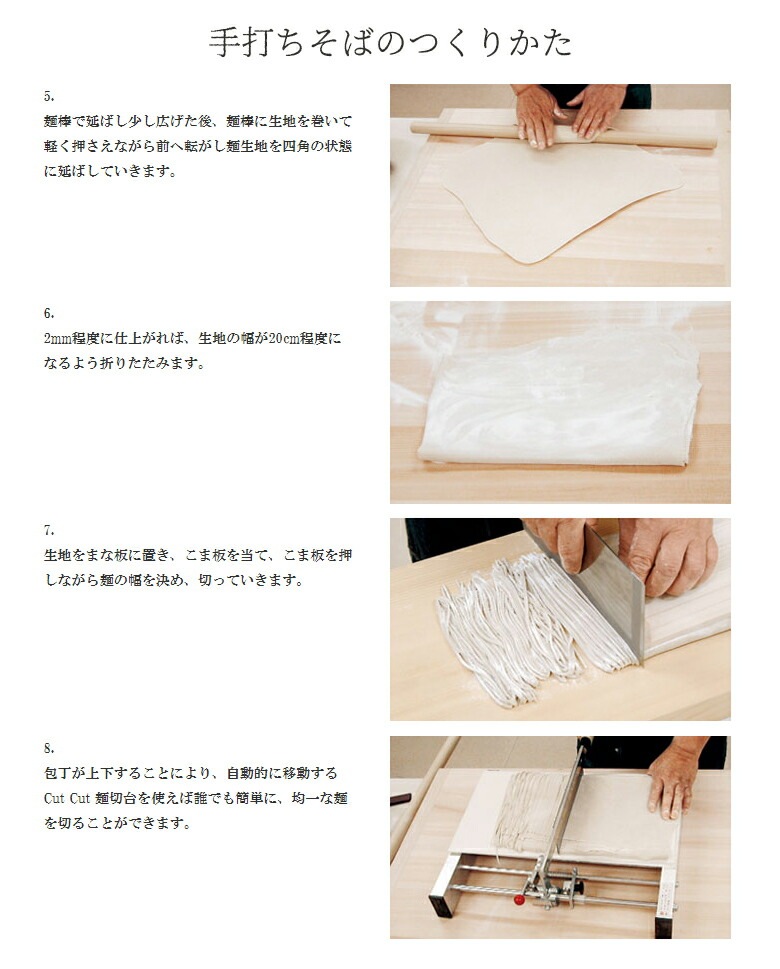 手打ちそばのつくりかた

5.
麺棒で延ばし少し広げた後、麺棒に生地を巻いて軽く押さえながら前へ転がし麺生地を四角の状態に延ばしていきます。

6.
2mm程度に仕上がれば、生地の幅が20cm程度になるよう折りたたみます。

7.
生地をまな板に置き、こま板を当て、こま板を押しながら麺の幅を決め、切っていきます。

8.
包丁が上下することにより、自動的に移動するCut Cut 麺切台を使えば誰でも簡単に、均一な麺を切ることができます。