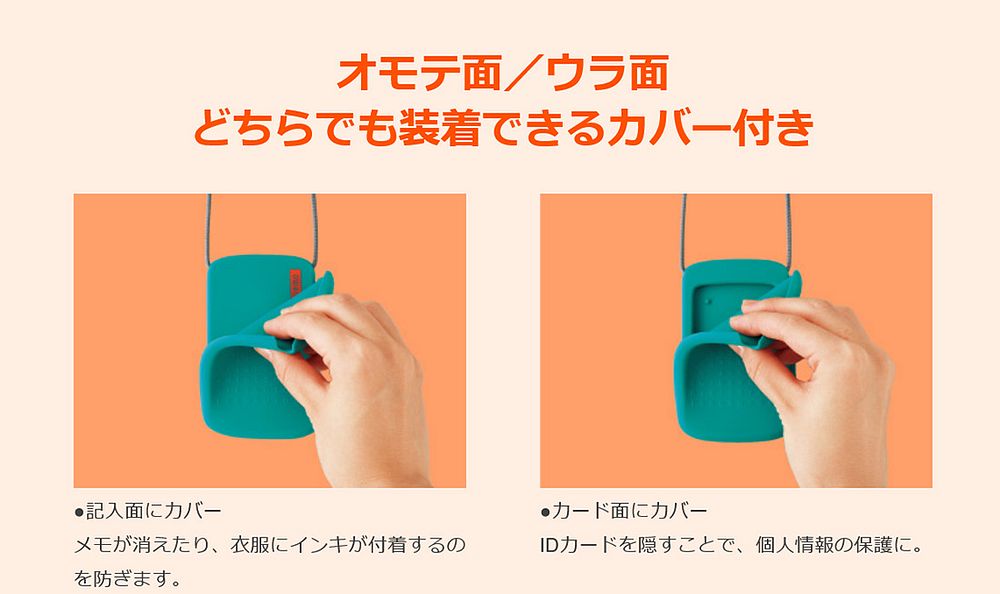 オモテ面／ウラ面
どちらでも装着できるカバー付き

●記入面にカバー
メモが消えたり、衣服にインキが付着するのを防ぎます。

●カード面にカバー
IDカードを隠すことで、個人情報の保護に。