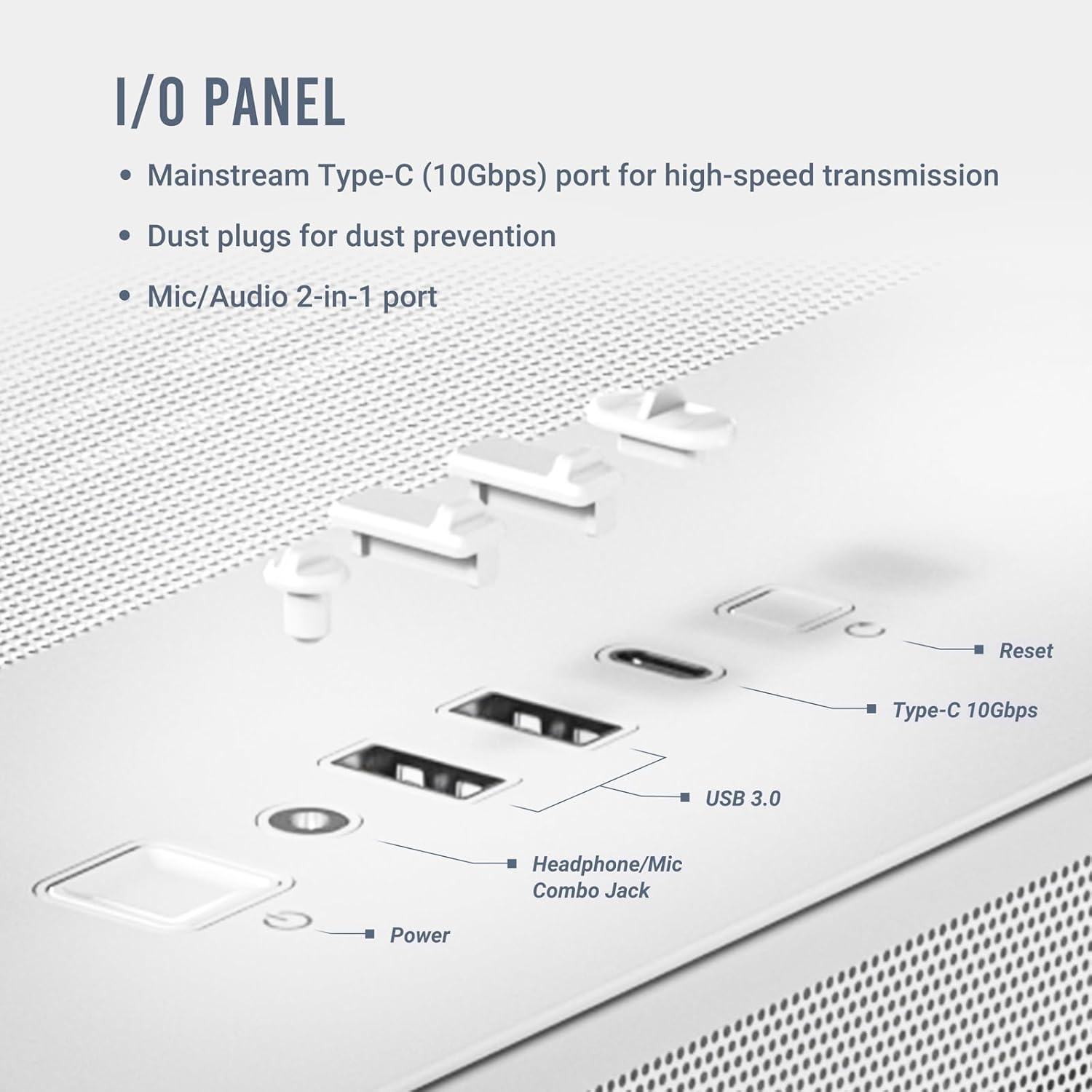 I/O PANEL

• Mainstream Type-C (10Gbps) port for high-speed transmission

• Dust plugs for dust prevention

• Mic/Audio 2-in-1 port

Reset

Type-C 10Gbps

USB 3.0

Headphone/Mic Combo Jack

Power