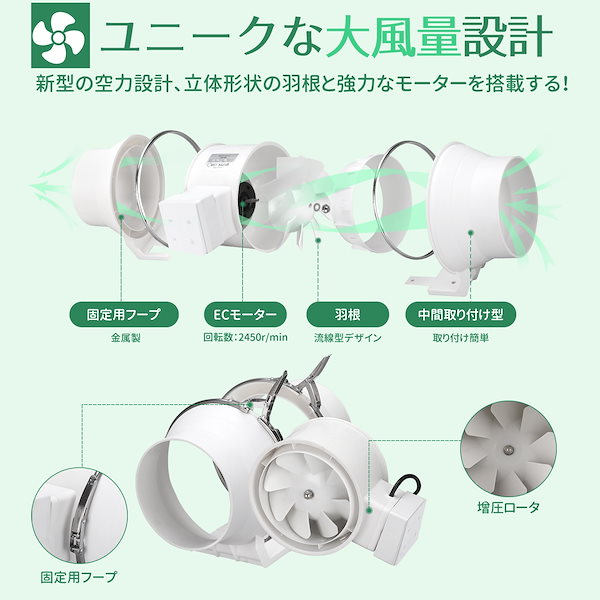 ユニークな大風量設計

新型の空力設計、立体形状の羽根と強力なモーターを搭載する!

固定用フープ
金属製

ECモーター
回転数:2450r/min

羽根
流線型デザイン

中間取り付け型
取り付け簡単

増圧ロータ

固定用フープ