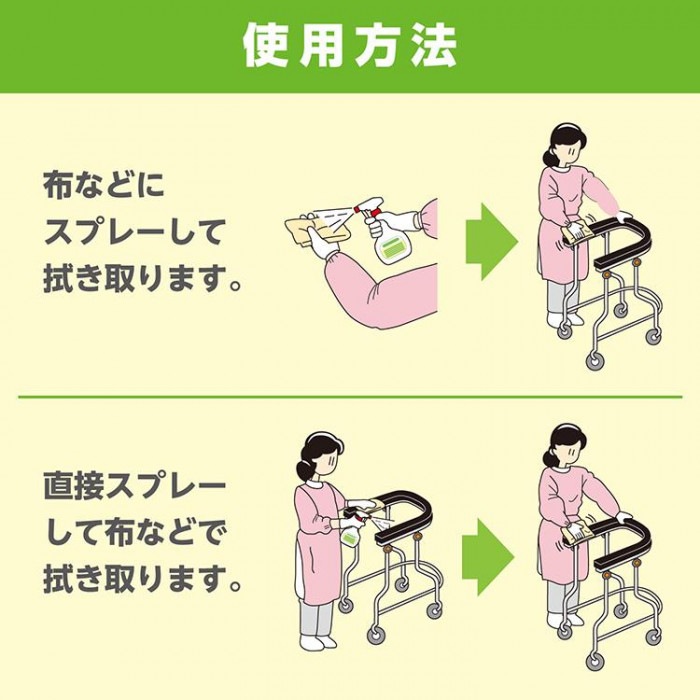 使用方法

布などにスプレーして拭き取ります。

直接スプレーして布などで拭き取ります。