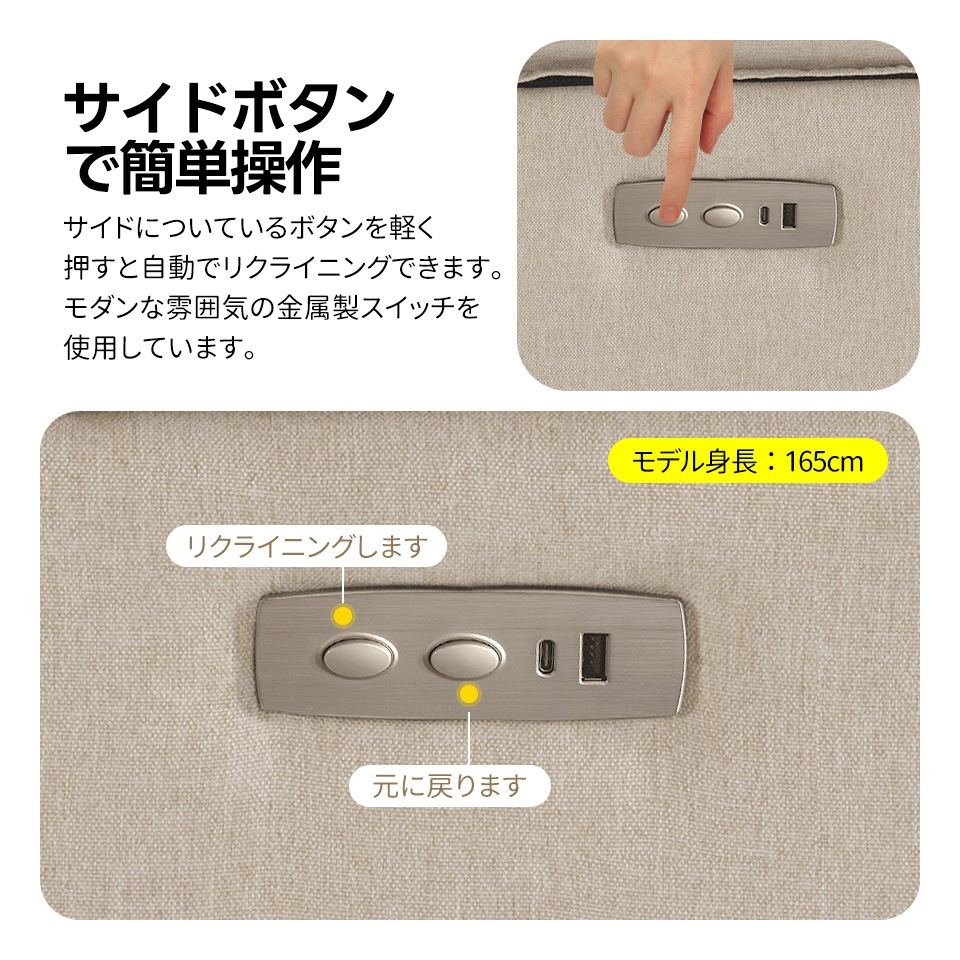 サイドボタンで簡単操作

サイドについているボタンを軽く押すと自動でリクライニングできます。モダンな雰囲気の金属製スイッチを使用しています。

モデル身長：165cm

リクライニングします

元に戻ります