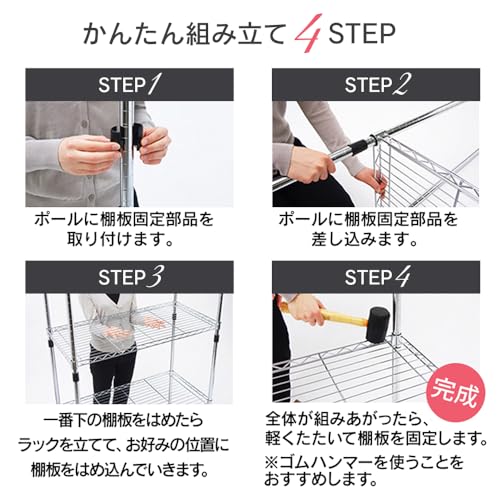 かんたん組み立て 4 STEP

STEP 1

ポールに棚板固定部品を取り付けます。

STEP 2

ポールに棚板固定部品を差し込みます。

STEP 3

一番下の棚板をはめたらラックを立てて、お好みの位置に棚板をはめ込んでいきます。

STEP 4

完成

全体が組みあがったら、軽くたたいて棚板を固定します。

※ゴムハンマーを使うことをおすすめします。