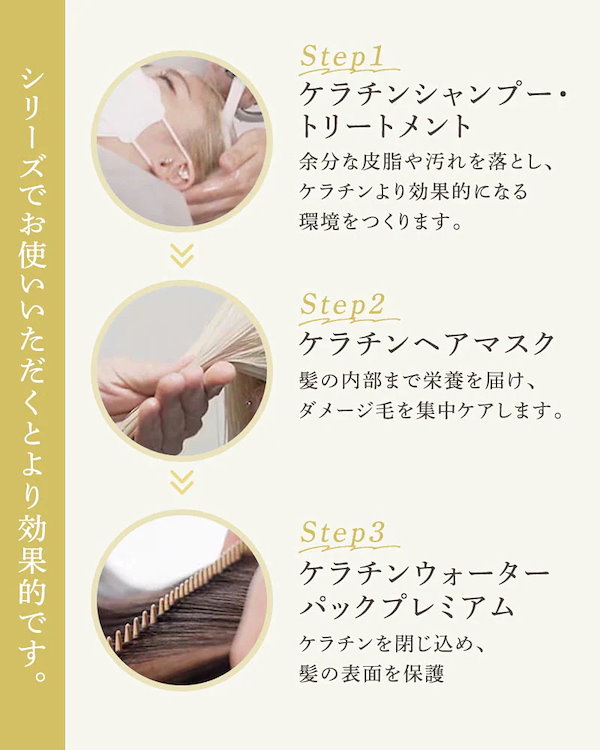 シリーズでお使いいただくとより効果的です。

Step1
ケラチンシャンプー・トリートメント
余分な皮脂や汚れを落とし、ケラチンより効果的になる環境をつくります。

Step2
ケラチンヘアマスク
髪の内部まで栄養を届け、ダメージ毛を集中ケアします。

Step3
ケラチンウォーターパックプレミアム
ケラチンを閉じ込め、髪の表面を保護