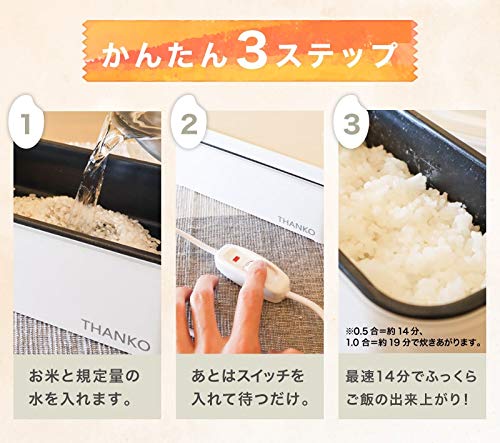 かんたん3ステップ

1

THANKO

お米と規定量の水を入れます。

2

THANKO

あとはスイッチを入れて待つだけ。

3

※0.5合=約14分、1.0合=約19分で炊きあがります。

最速14分でふっくらご飯の出来上がり!