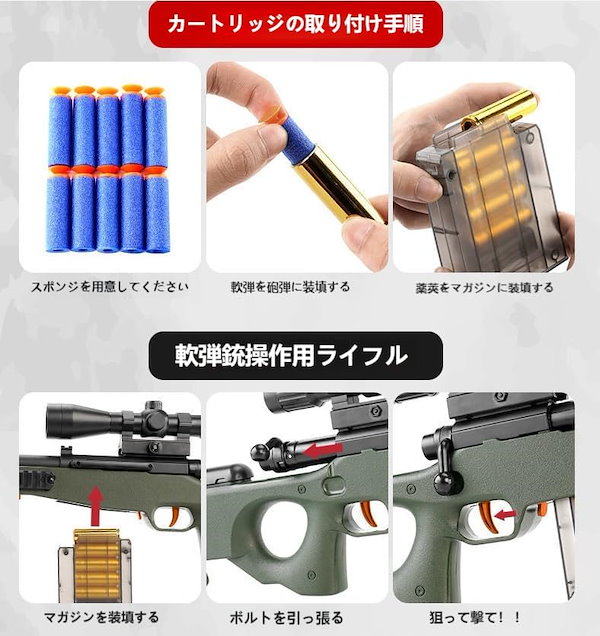 カートリッジの取り付け手順

スポンジを用意してください

軟弾を砲弾に装填する

薬莢をマガジンに装填する

軟弾銃操作用ライフル

マガジンを装填する

ボルトを引っ張る

狙って撃て！！