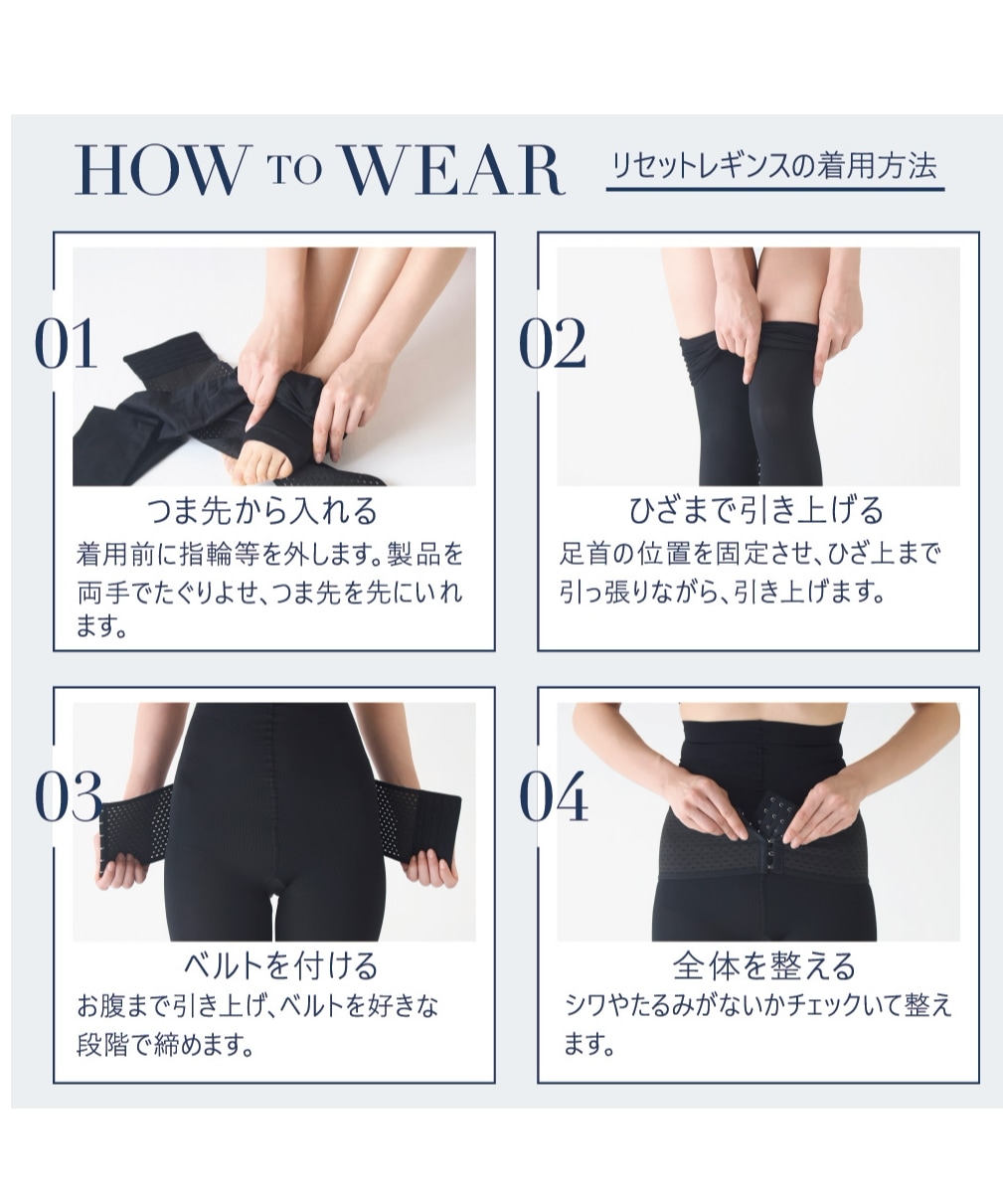 HOW TO WEAR

リセットレギンスの着用方法

01

つま先から入れる

着用前に指輪等を外します。製品を両手でたぐりよせ、つま先を先にいれます。

02

ひざまで引き上げる

足首の位置を固定させ、ひざ上まで引っ張りながら、引き上げます。

03

ベルトを付ける

お腹まで引き上げ、ベルトを好きな段階で締めます。

04

全体を整える

シワやたるみがないかチェックいて整えます。