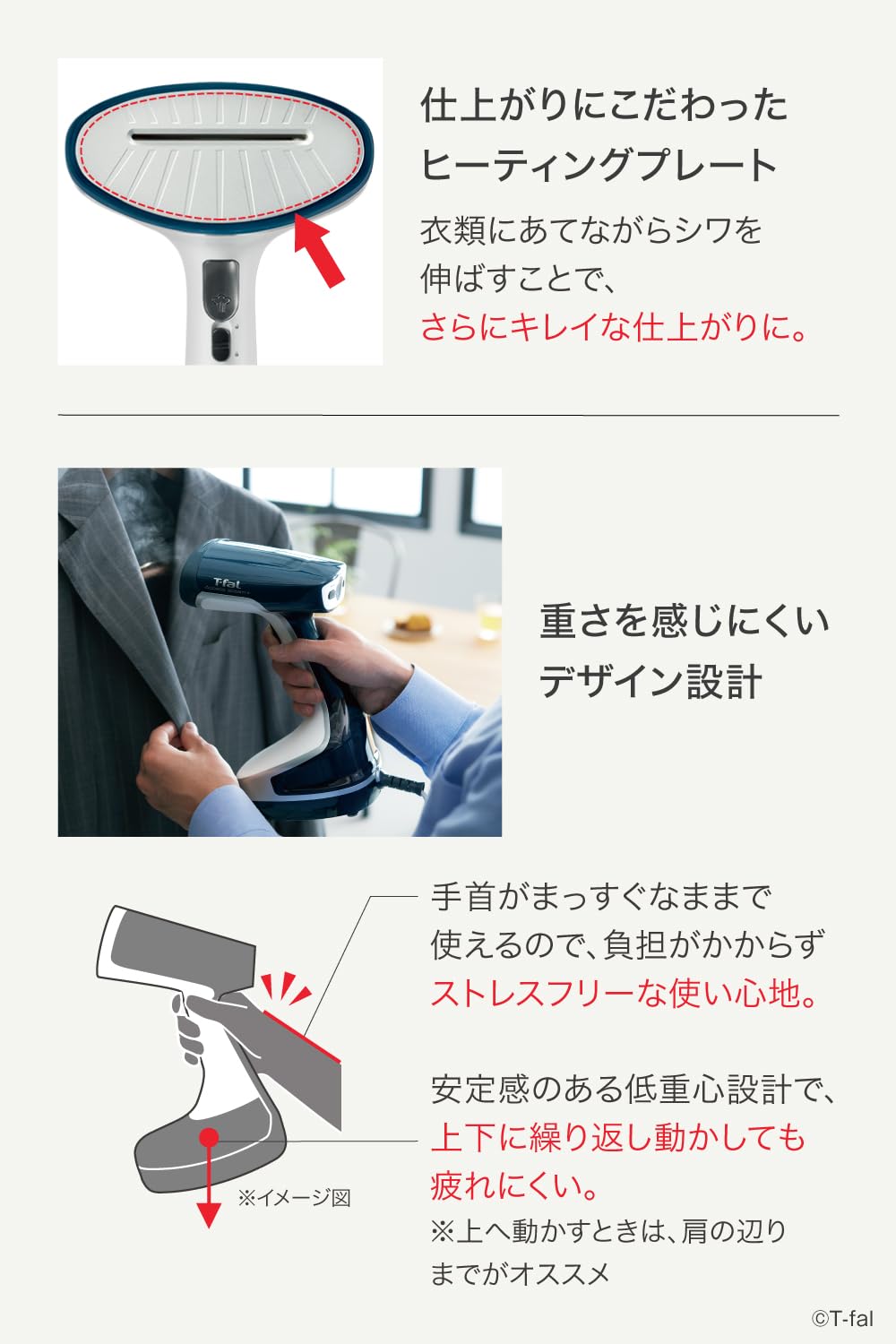 仕上がりにこだわった
ヒーティングプレート

衣類にあてながらシワを
伸ばすことで、
さらにキレイな仕上がりに。

T-fal

重さを感じにくい
デザイン設計

手首がまっすぐなままで
使えるので、負担がかからず
ストレスフリーな使い心地。

安定感のある低重心設計で、
上下に繰り返し動かしても
疲れにくい。
※上へ動かすときは、肩の辺り
までがオススメ

※イメージ図

©T-fal