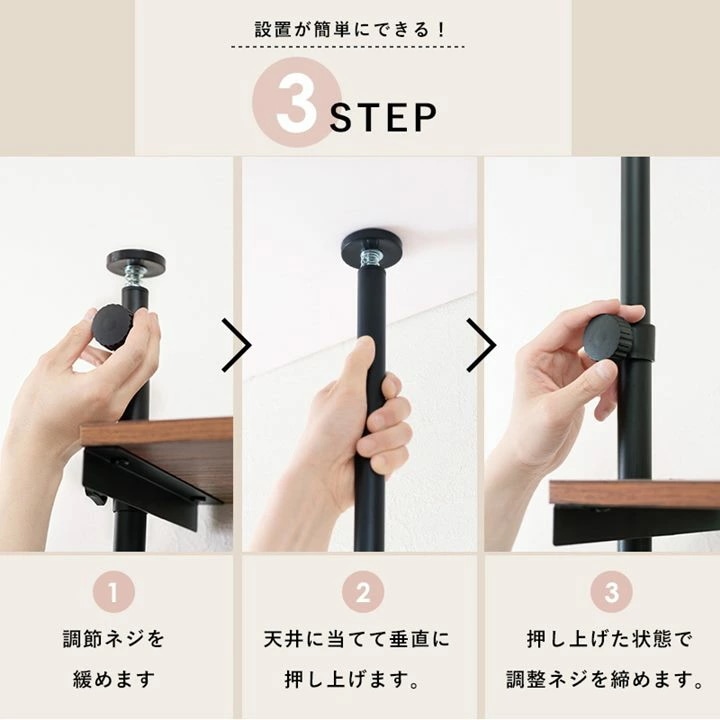 設置が簡単にできる！

3 STEP

1

調節ネジを緩めます

2

天井に当てて垂直に押し上げます。

3

押し上げた状態で調整ネジを締めます。