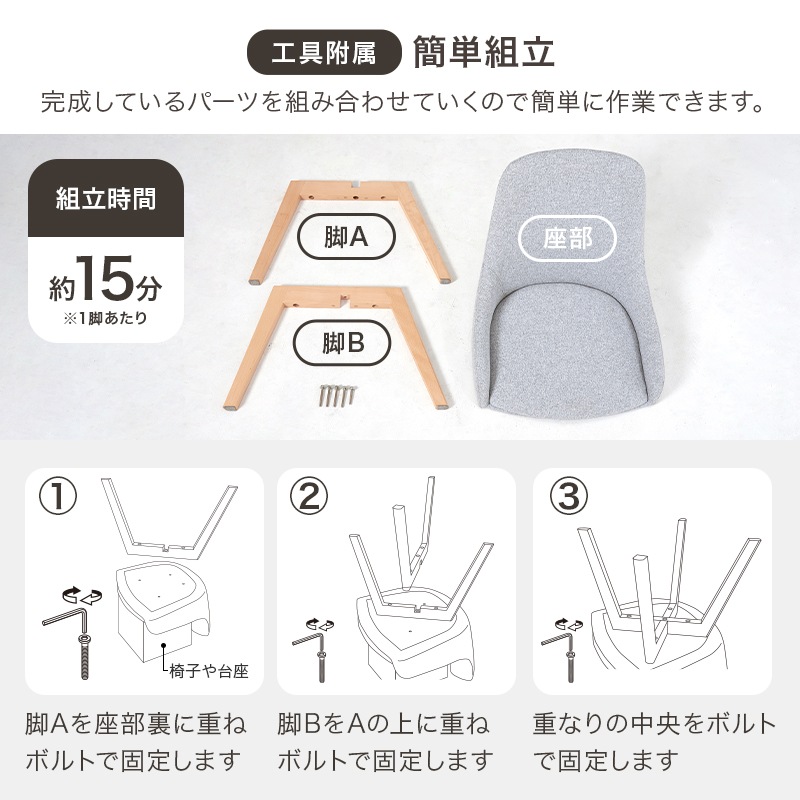 工具附属 簡単組立

完成しているパーツを組み合わせていくので簡単に作業できます。

組立時間

約15分

※1脚あたり

脚A

脚B

座部

①

椅子や台座

脚Aを座部裏に重ねボルトで固定します

②

脚BをAの上に重ねボルトで固定します

③

重なりの中央をボルトで固定します