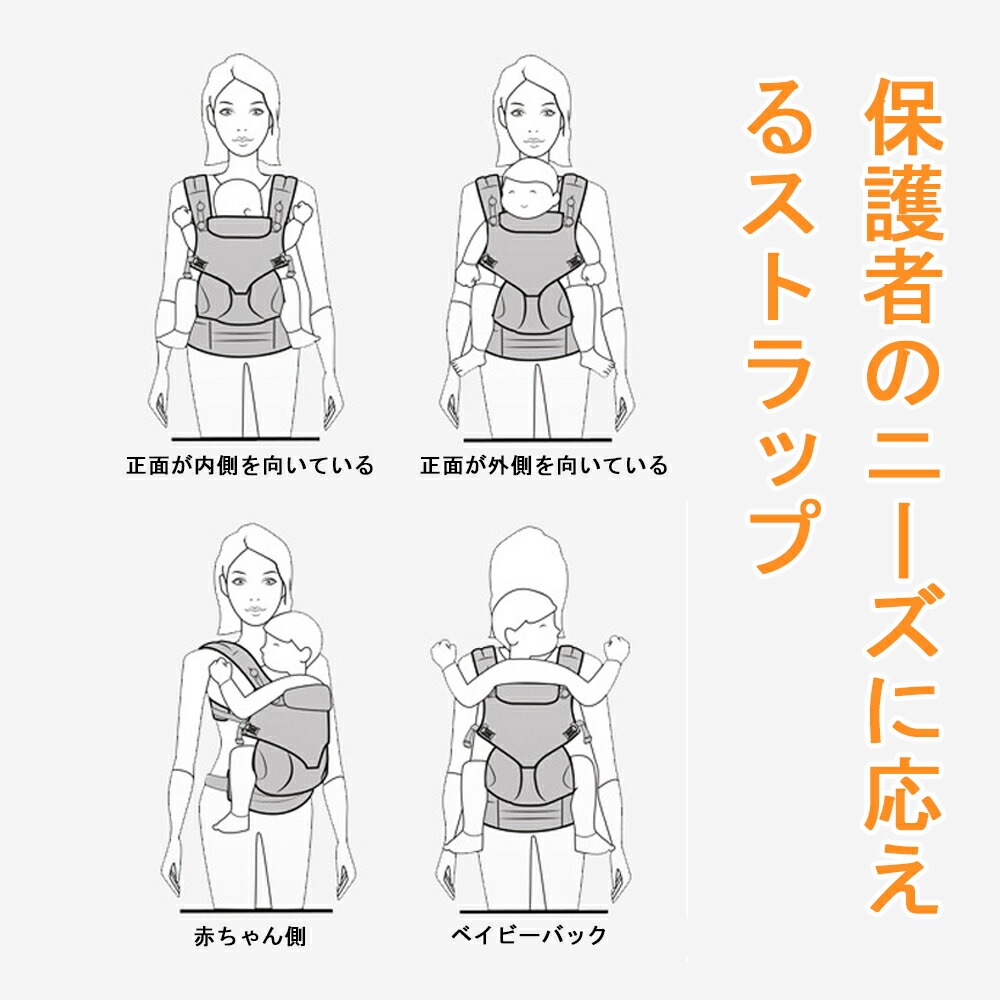 保護者のニーズに応えるストラップ

正面が内側を向いている

正面が外側を向いている

赤ちゃん側

ベイビーバック