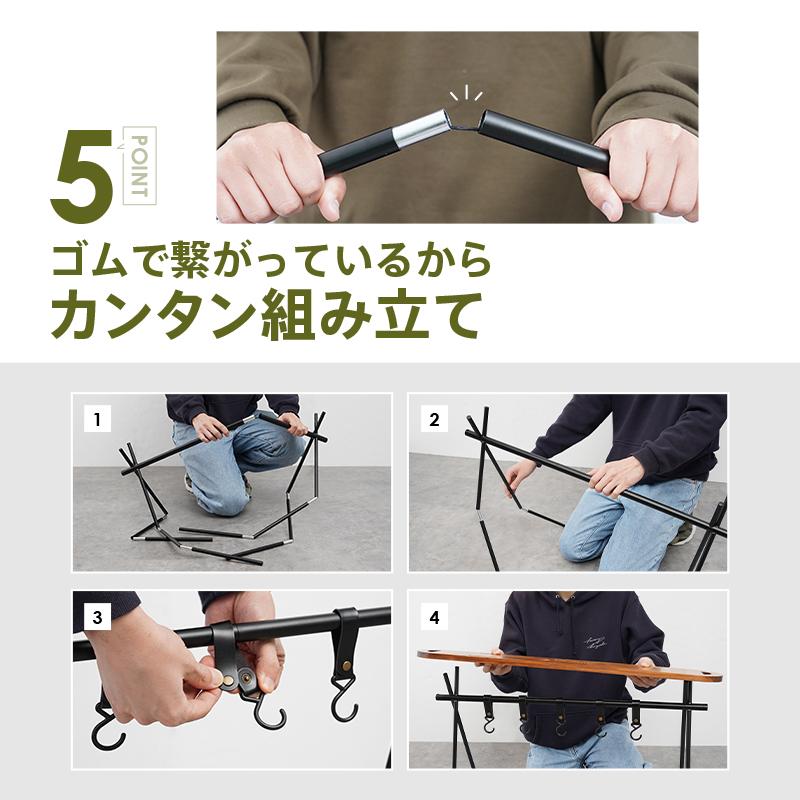 5 POINT

ゴムで繋がっているから
カンタン組み立て

1

2

3

4