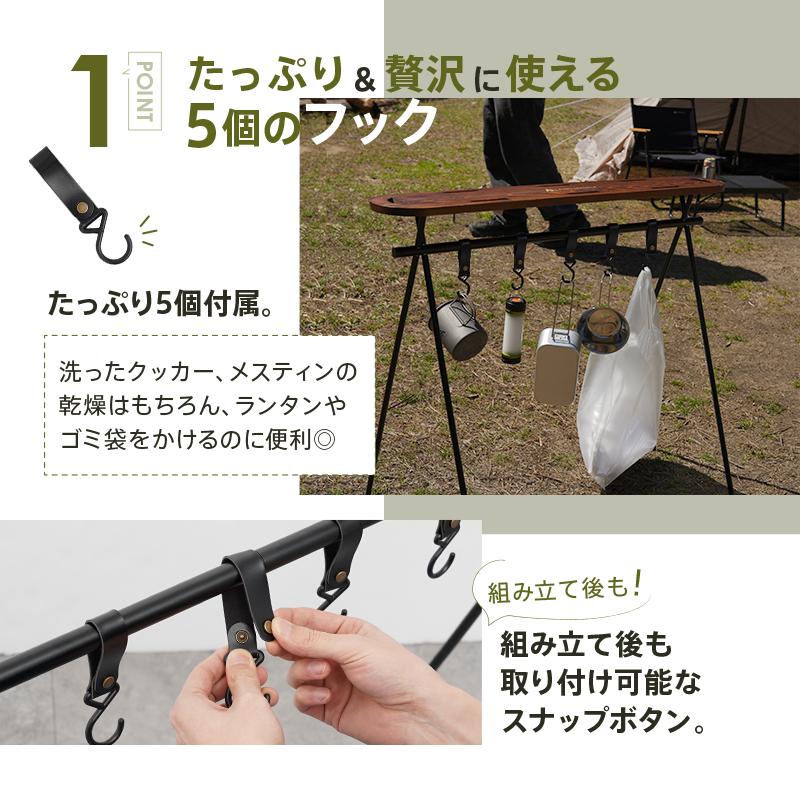 1 POINT たっぷり & 贅沢に使える
5個のフック

たっぷり5個付属。

洗ったクッカー、メスティンの乾燥はもちろん、ランタンやゴミ袋をかけるのに便利◎

組み立て後も!

組み立て後も
取り付け可能な
スナップボタン。