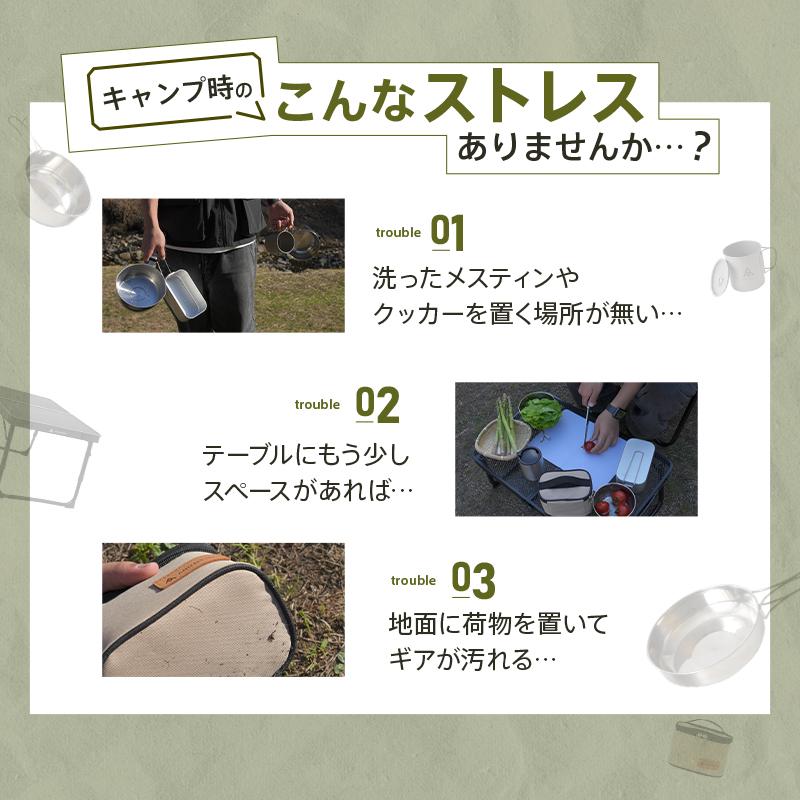 キャンプ時の こんなストレス ありませんか…？

trouble 01
洗ったメスティンや
クッカーを置く場所が無い…

trouble 02
テーブルにもう少し
スペースがあれば…

trouble 03
地面に荷物を置いて
ギアが汚れる…