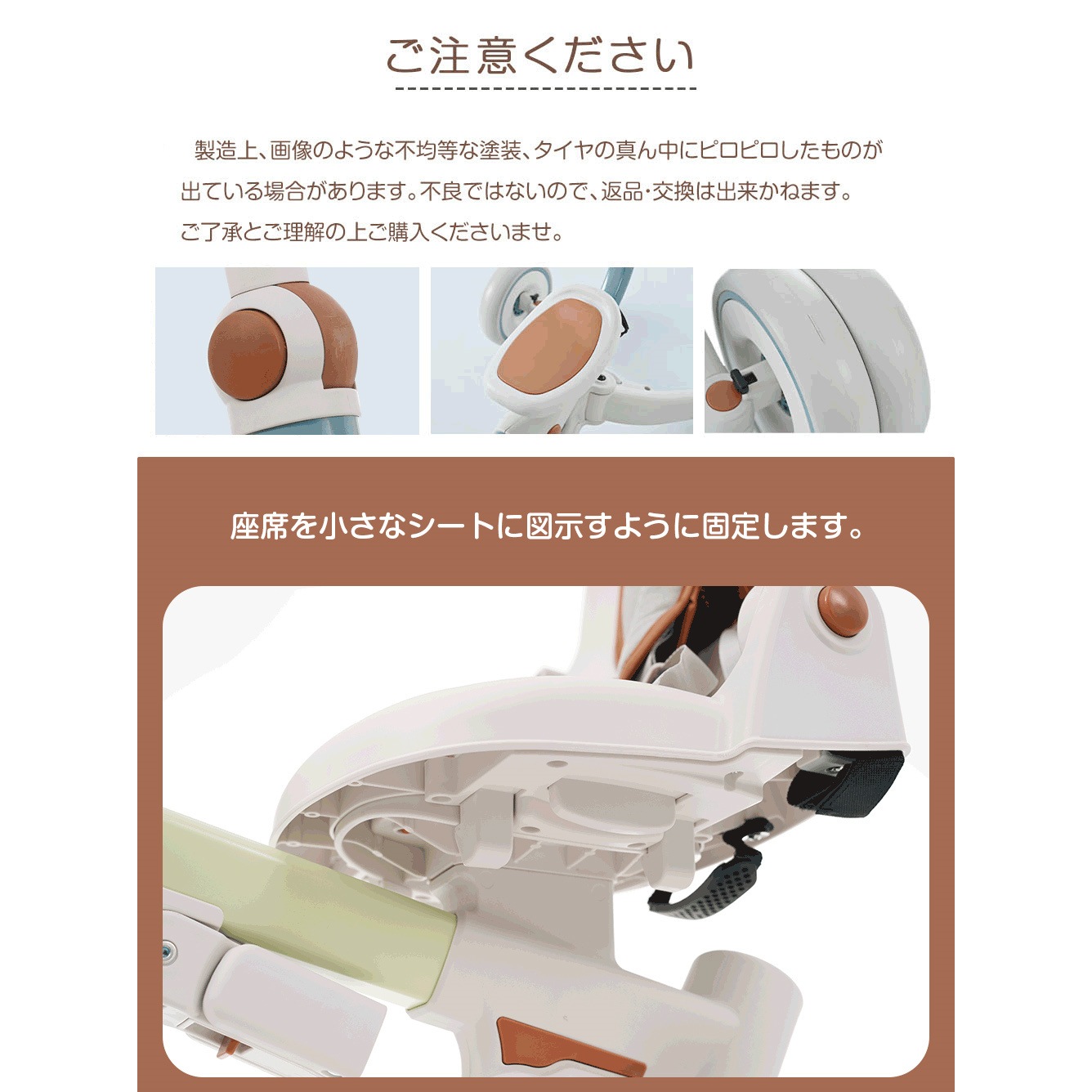 ご注意ください

製造上、画像のような不均等な塗装、タイヤの真ん中にピロピロしたものが出ている場合があります。不良ではないので、返品・交換は出来かねます。ご了承とご理解の上ご購入くださいませ。

座席を小さなシートに図示すように固定します。