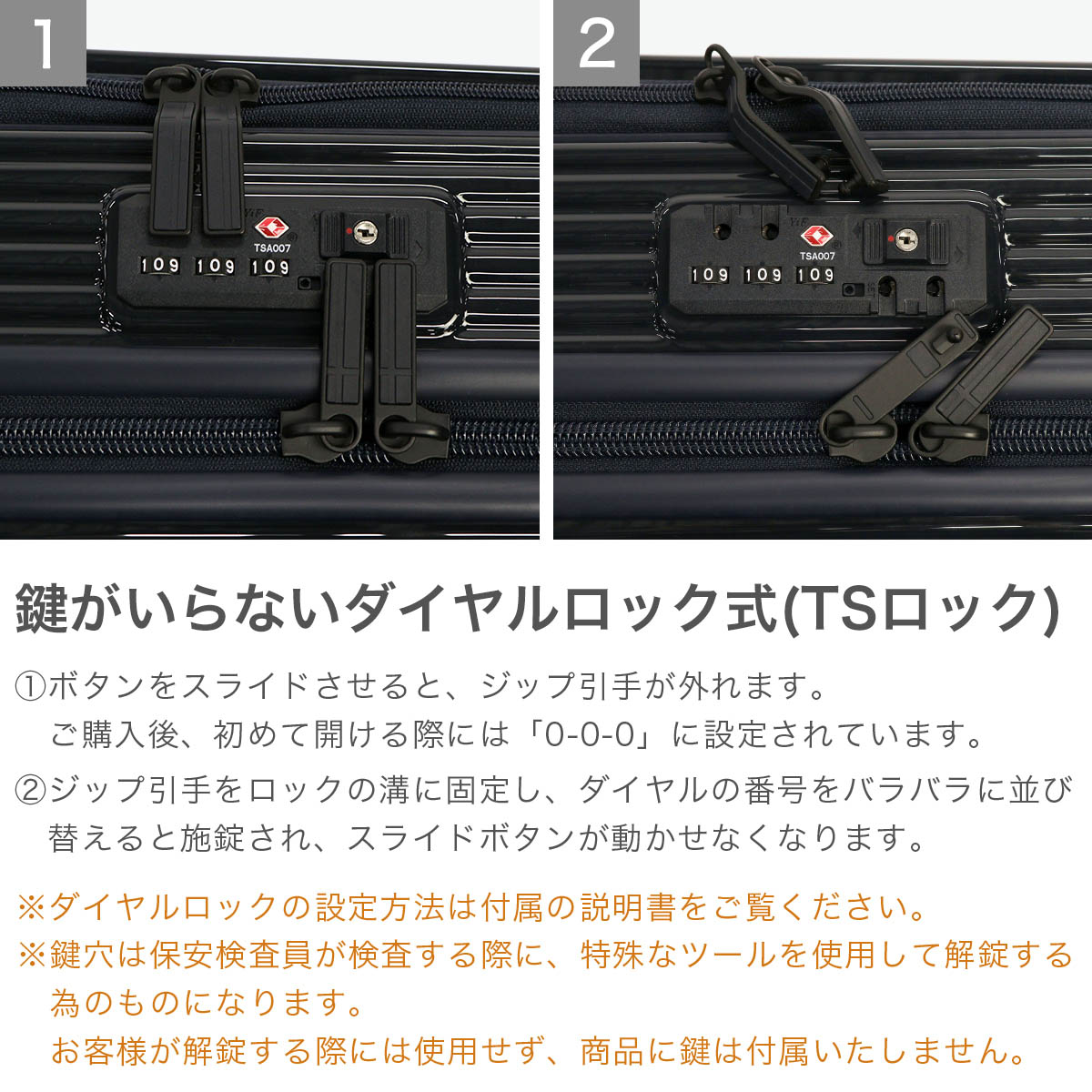 1

TSA007

109 109 109

2

TSA007

109 109 109

鍵がいらないダイヤルロック式(TSロック)

①ボタンをスライドさせると、ジップ引手が外れます。
ご購入後、初めて開ける際には「0-0-0」に設定されています。

②ジップ引手をロックの溝に固定し、ダイヤルの番号をバラバラに並び替えると施錠され、スライドボタンが動かせなくなります。

※ダイヤルロックの設定方法は付属の説明書をご覧ください。
※鍵穴は保安検査員が検査する際に、特殊なツールを使用して解錠する為のものになります。
お客様が解錠する際には使用せず、商品に鍵は付属いたしません。