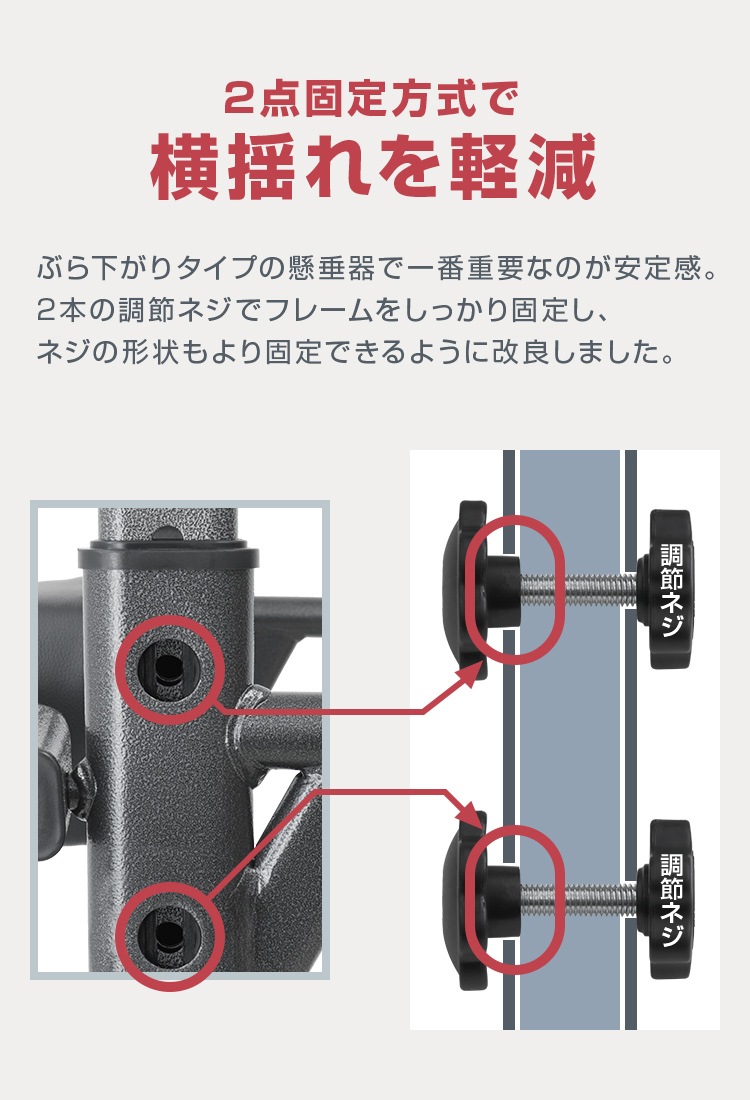 2点固定方式で
横揺れを軽減

ぶら下がりタイプの懸垂器で一番重要なのが安定感。
2本の調節ネジでフレームをしっかり固定し、
ネジの形状もより固定できるように改良しました。

調節ネジ

調節ネジ