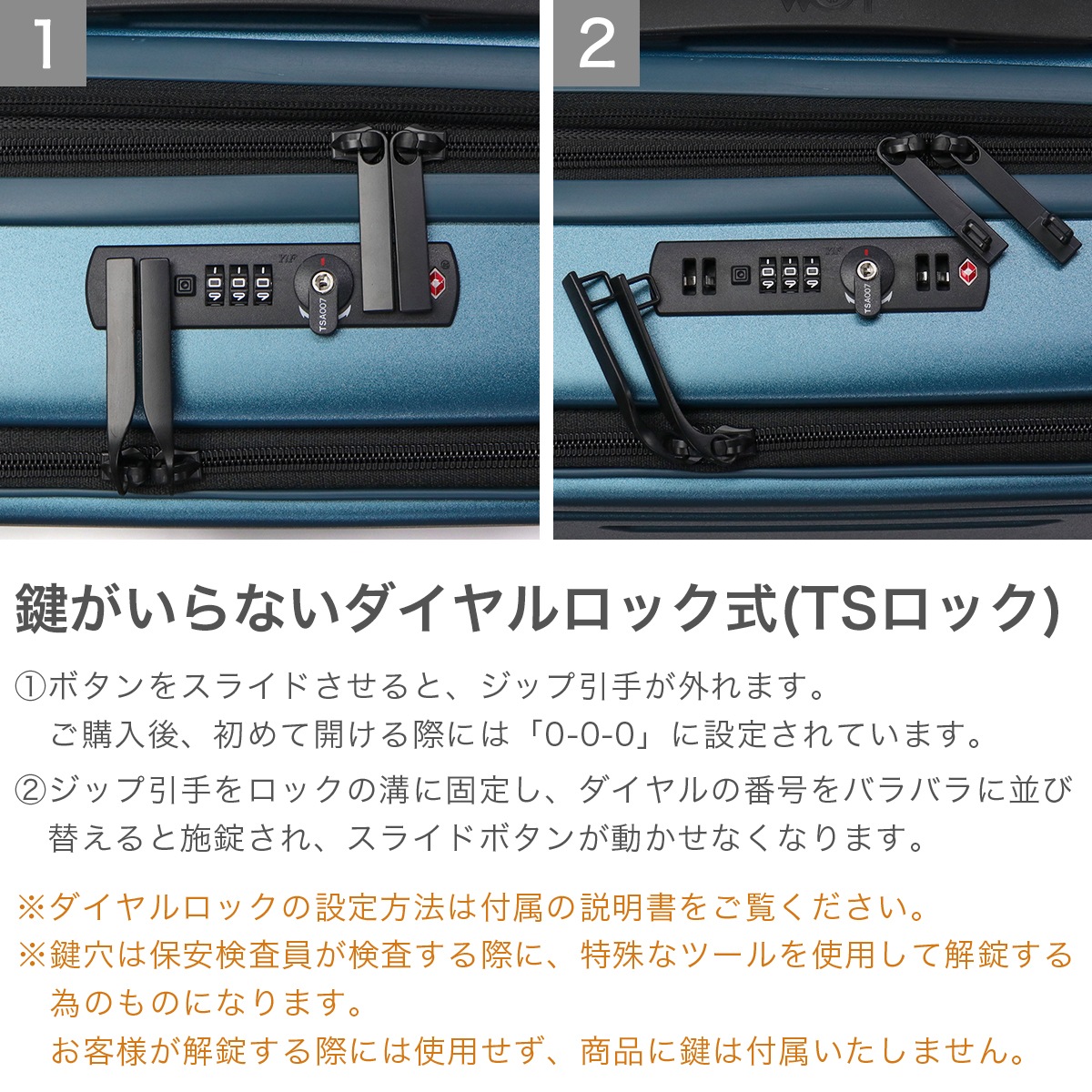 1

TSA007

2

TSA007

鍵がいらないダイヤルロック式(TSロック)

①ボタンをスライドさせると、ジップ引手が外れます。
ご購入後、初めて開ける際には「0-0-0」に設定されています。

②ジップ引手をロックの溝に固定し、ダイヤルの番号をバラバラに並び替えると施錠され、スライドボタンが動かせなくなります。

※ダイヤルロックの設定方法は付属の説明書をご覧ください。
※鍵穴は保安検査員が検査する際に、特殊なツールを使用して解錠する為のものになります。
お客様が解錠する際には使用せず、商品に鍵は付属いたしません。