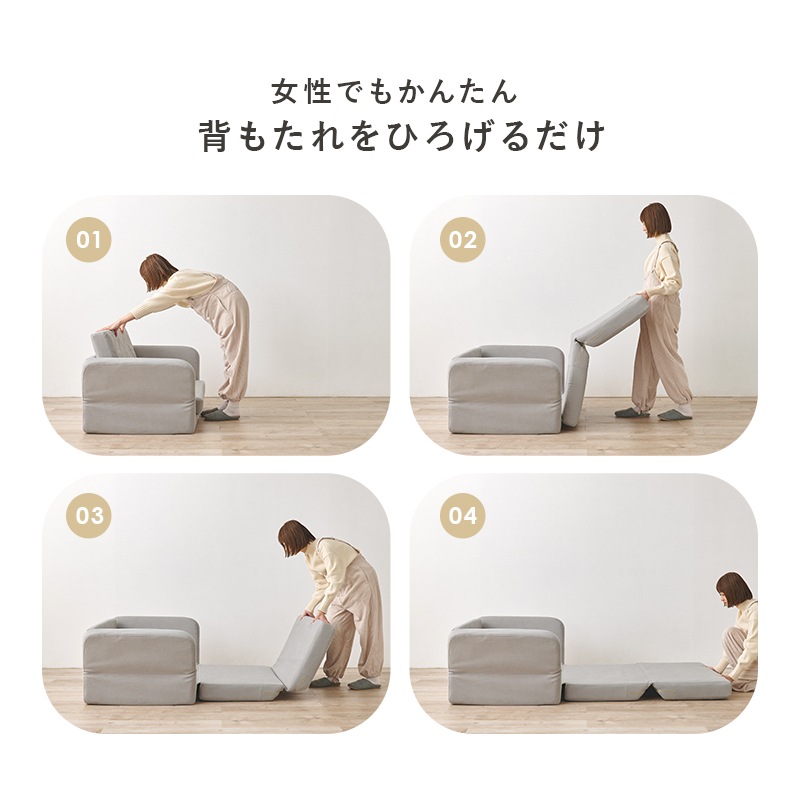 女性でもかんたん
背もたれをひろげるだけ

01

02

03

04