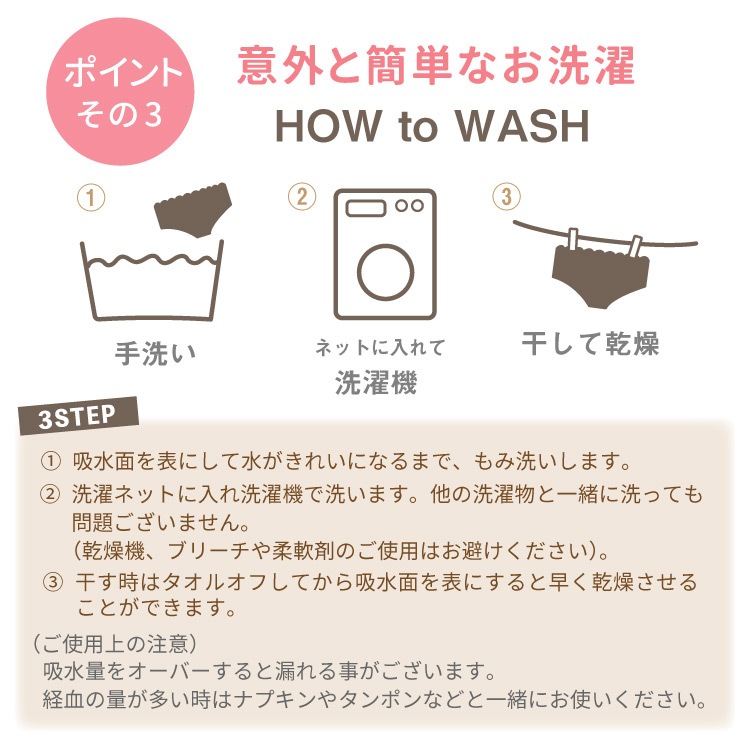 ポイント
その3

意外と簡単なお洗濯
HOW to WASH

①
手洗い

②
ネットに入れて
洗濯機

③
干して乾燥

3STEP

① 吸水面を表にして水がきれいになるまで、もみ洗いします。
② 洗濯ネットに入れ洗濯機で洗います。他の洗濯物と一緒に洗っても問題ございません。
（乾燥機、ブリーチや柔軟剤のご使用はお避けください）。
③ 干す時はタオルオフしてから吸水面を表にすると早く乾燥させることができます。

（ご使用上の注意）
吸水量をオーバーすると漏れる事がございます。
経血の量が多い時はナプキンやタンポンなどと一緒にお使いください。