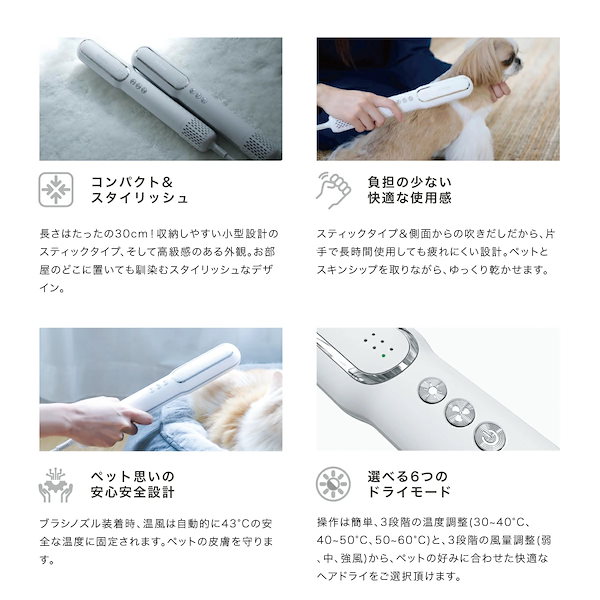 コンパクト＆
スタイリッシュ

長さはたったの30cm！収納しやすい小型設計のスティックタイプ、そして高級感のある外観。お部屋のどこに置いても馴染むスタイリッシュなデザイン。

負担の少ない
快適な使用感

スティックタイプ＆側面からの吹きだしだから、片手で長時間使用しても疲れにくい設計。ペットとスキンシップを取りながら、ゆっくり乾かせます。

ペット思いの
安心安全設計

ブラシノズル装着時、温風は自動的に43°Cの安全な温度に固定されます。ペットの皮膚を守ります。

選べる6つの
ドライモード

操作は簡単、3段階の温度調整(30~40°C、40~50°C、50~60°C)と、3段階の風量調整(弱、中、強風)から、ペットの好みに合わせた快適なヘアドライをご選択頂けます。