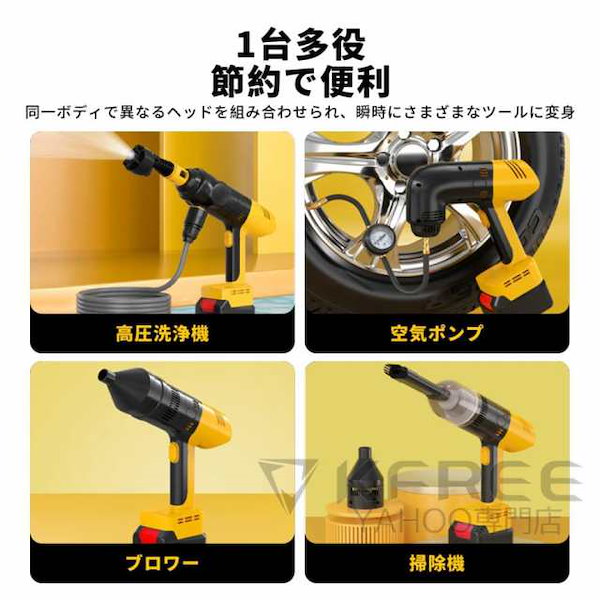 1台多役
節約で便利

同一ボディで異なるヘッドを組み合わせられ、瞬時にさまざまなツールに変身

高圧洗浄機

空気ポンプ

ブロワー

掃除機

KFREE
YAHOO専門店