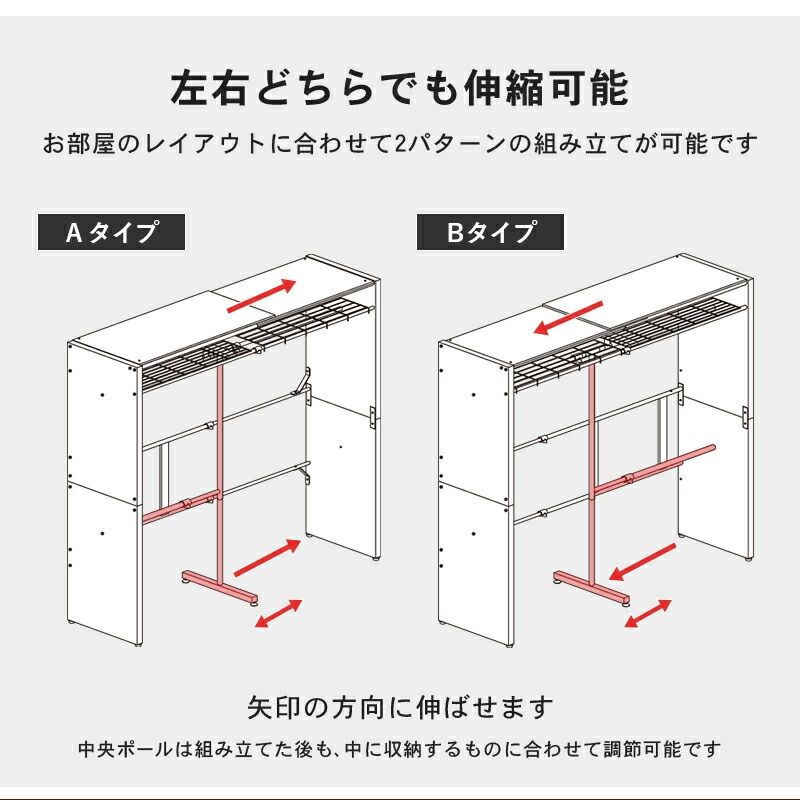 左右どちらでも伸縮可能

お部屋のレイアウトに合わせて2パターンの組み立てが可能です

Aタイプ

Bタイプ

矢印の方向に伸ばせます

中央ポールは組み立てた後も、中に収納するものに合わせて調節可能です