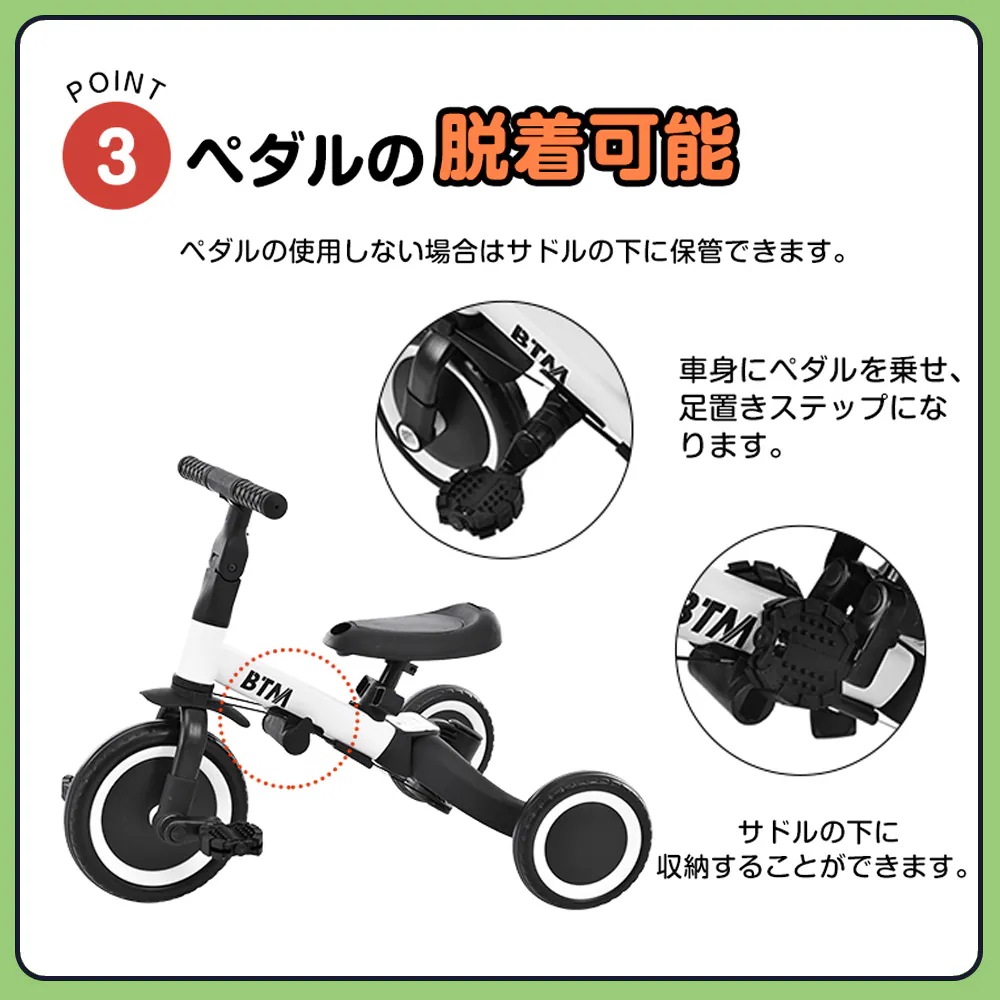 POINT
3 ペダルの脱着可能

ペダルの使用しない場合はサドルの下に保管できます。

BTM

車身にペダルを乗せ、足置きステップになります。

BTM

BTM

サドルの下に収納することができます。