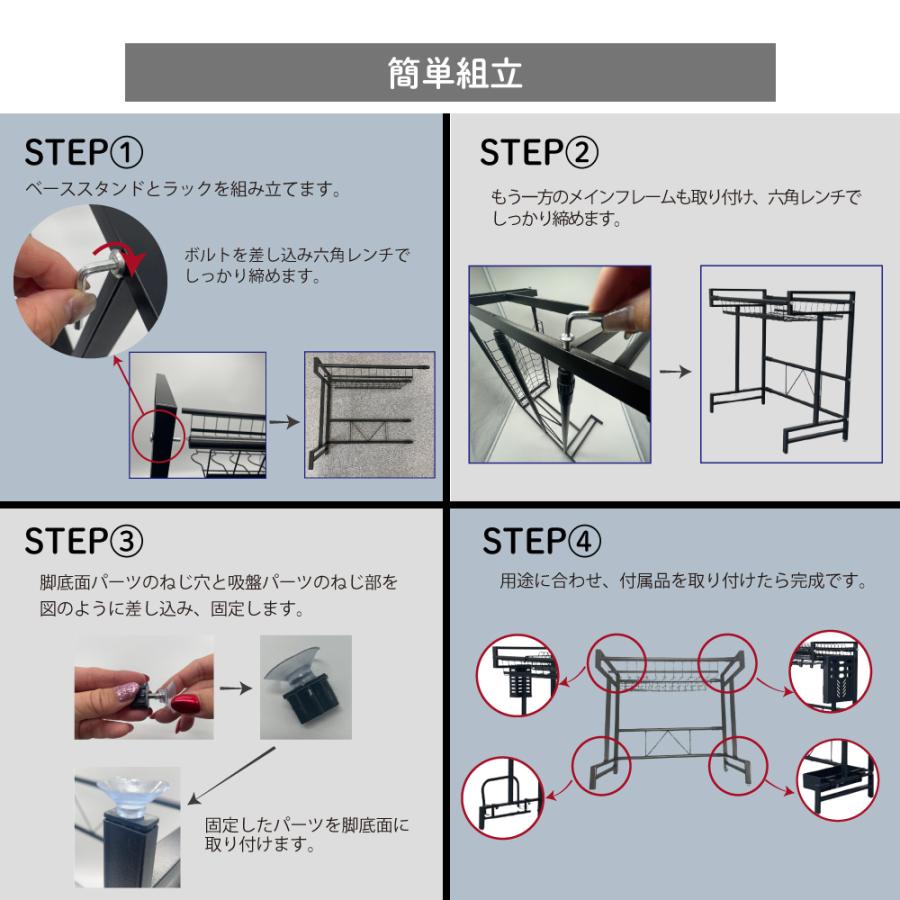 簡単組立

STEP①

ベーススタンドとラックを組み立てます。

ボルトを差し込み六角レンチでしっかり締めます。

STEP②

もう一方のメインフレームも取り付け、六角レンチでしっかり締めます。

STEP③

脚底面パーツのねじ穴と吸盤パーツのねじ部を図のように差し込み、固定します。

固定したパーツを脚底面に取り付けます。

STEP④

用途に合わせ、付属品を取り付けたら完成です。