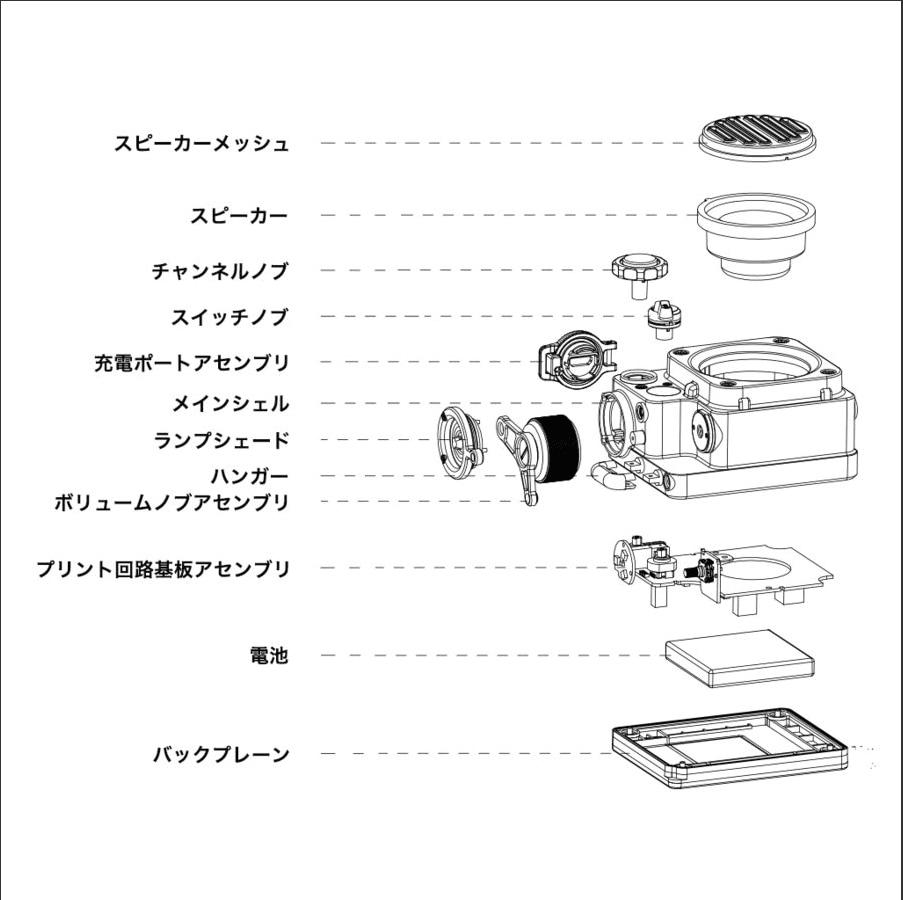 スピーカーメッシュ

スピーカー

チャンネルノブ

スイッチノブ

充電ポートアセンブリ

メインシェル

ランプシェード

ハンガー

ボリュームノブアセンブリ

プリント回路基板アセンブリ

電池

バックプレーン