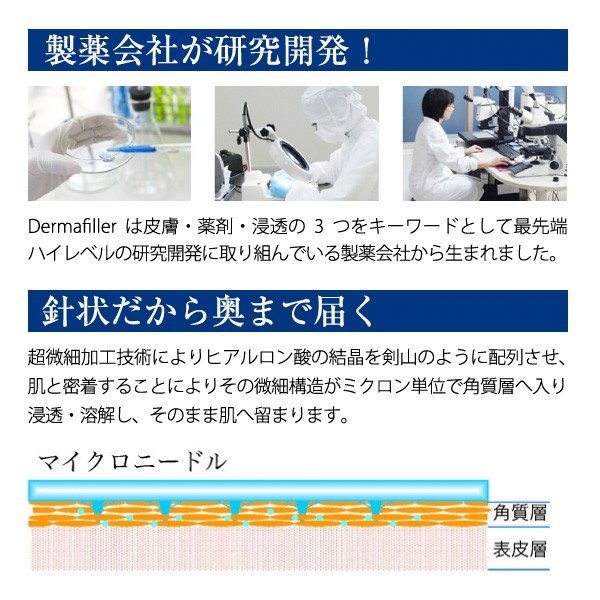 製薬会社が研究開発！

Dermafiller は皮膚・薬剤・浸透の 3 つをキーワードとして最先端ハイレベルの研究開発に取り組んでいる製薬会社から生まれました。

針状だから奥まで届く

超微細加工技術によりヒアルロン酸の結晶を剣山のように配列させ、肌と密着することによりその微細構造がミクロン単位で角質層へ入り浸透・溶解し、そのまま肌へ留まります。

マイクロニードル

角質層

表皮層