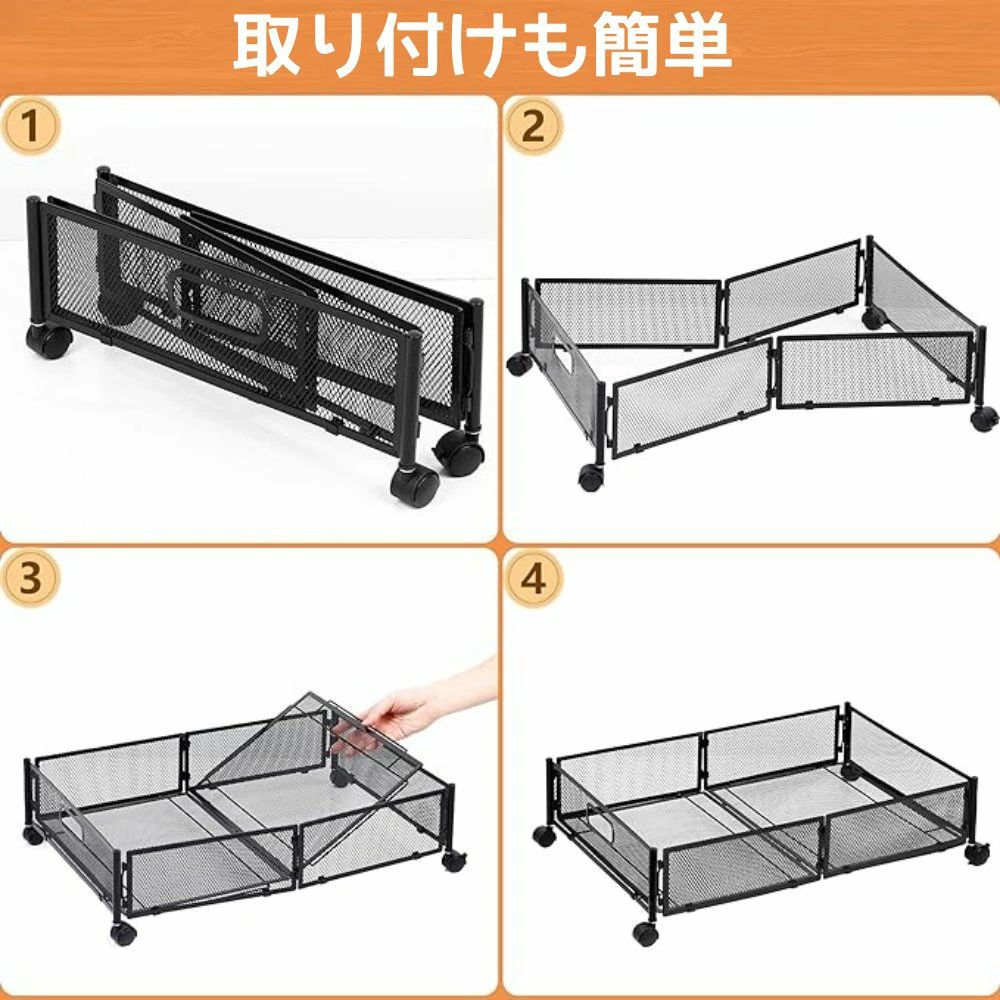 取り付けも簡単

1

2

3

4