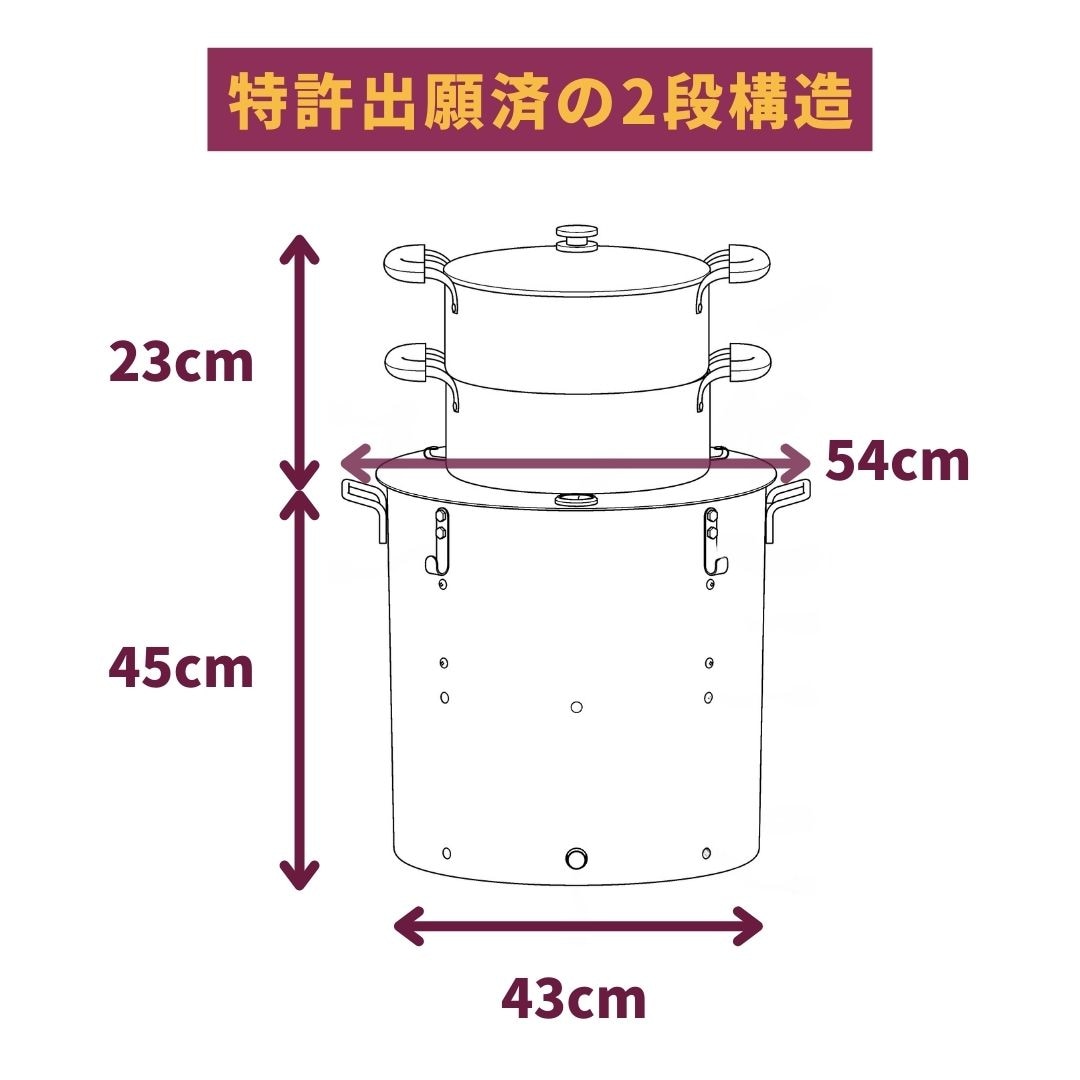 特許出願済の2段構造

23cm

54cm

45cm

43cm