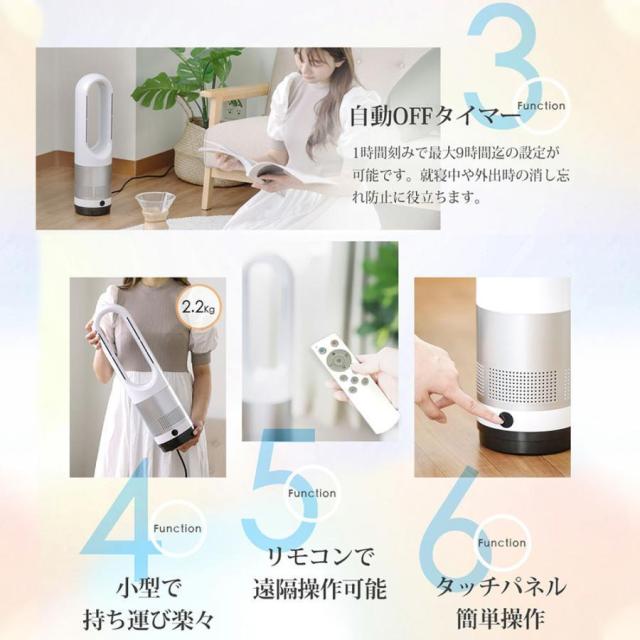 3
Function
自動OFFタイマー
1時間刻みで最大9時間迄の設定が可能です。就寝中や外出時の消し忘れ防止に役立ちます。

2.2Kg

4
Function
小型で
持ち運び楽々

5
Function
リモコンで
遠隔操作可能

6
Function
タッチパネル
簡単操作