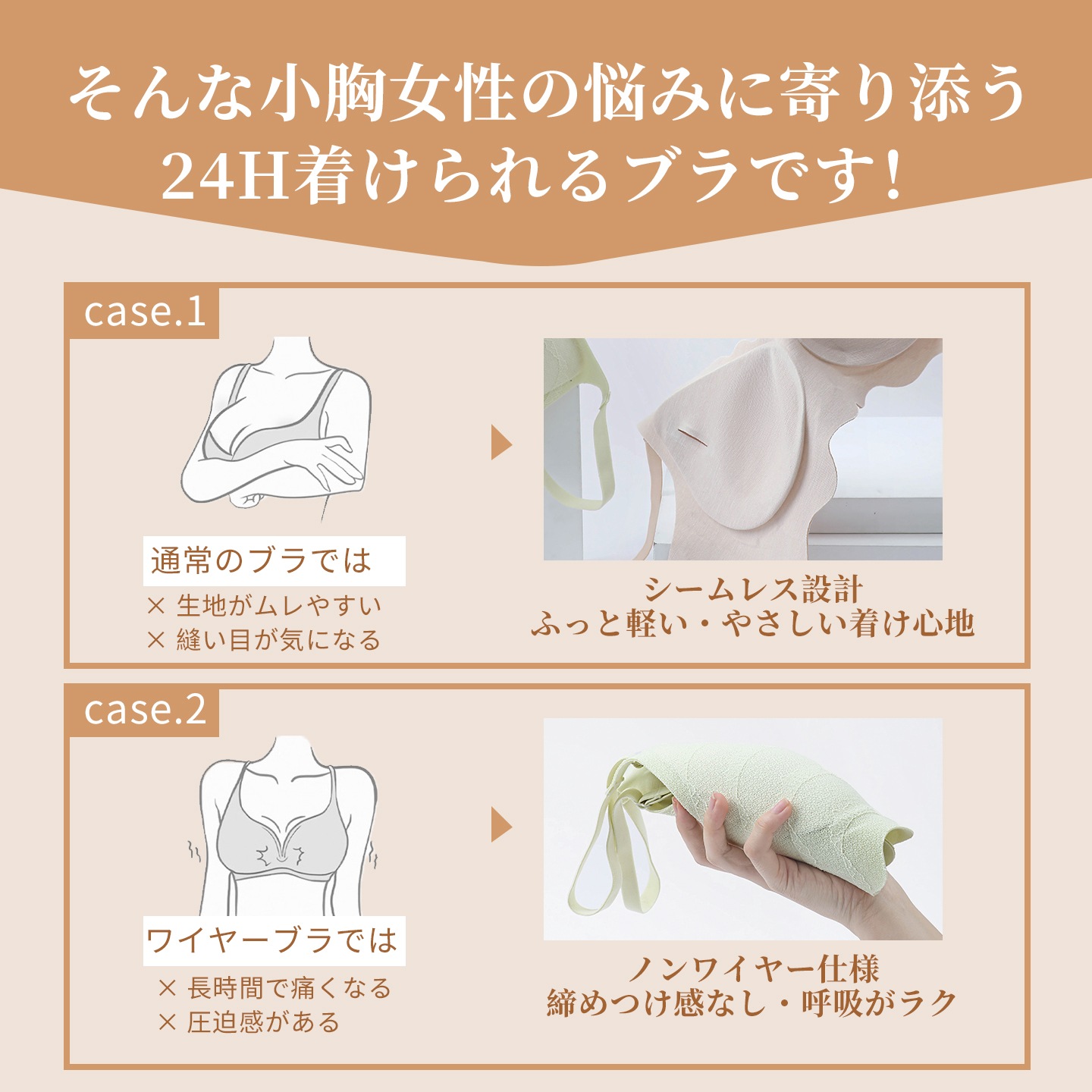 そんな小胸女性の悩みに寄り添う
24H着けられるブラです!

case.1

通常のブラでは
× 生地がムレやすい
× 縫い目が気になる

シームレス設計
ふっと軽い・やさしい着け心地

case.2

ワイヤーブラでは
× 長時間で痛くなる
× 圧迫感がある

ノンワイヤー仕様
締めつけ感なし・呼吸がラク