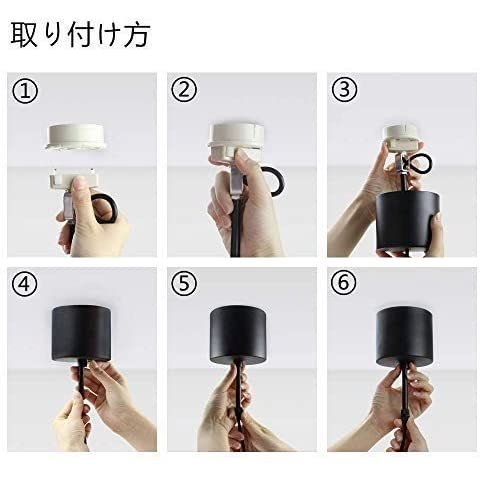 取り付け方

①

②

③

④

⑤

⑥