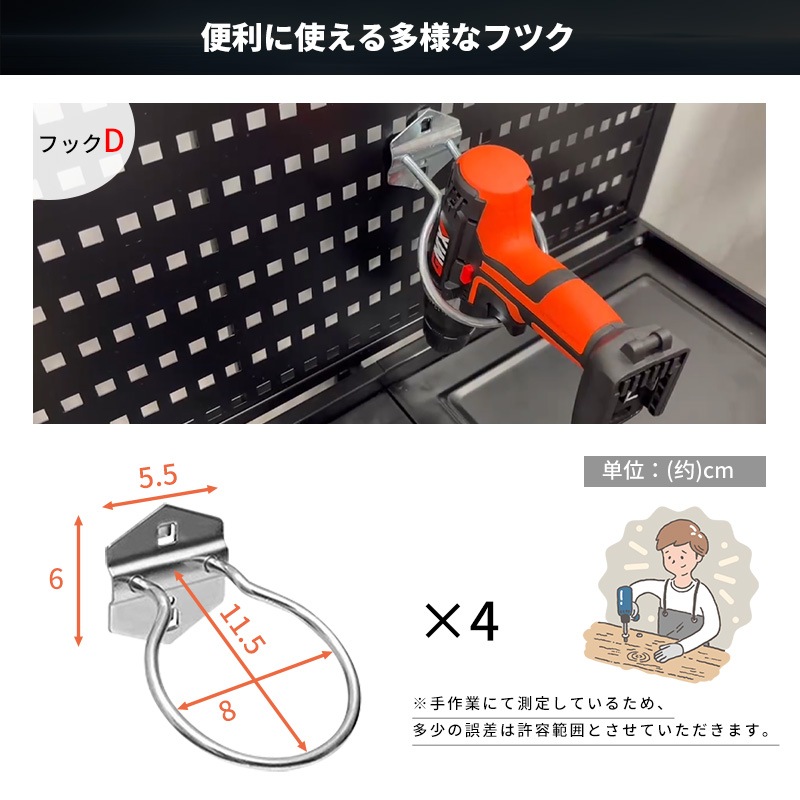 便利に使える多様なフツク

フックD

5.5

6

11.5

8

単位：(約)cm

×4

※手作業にて測定しているため、
多少の誤差は許容範囲とさせていただきます。