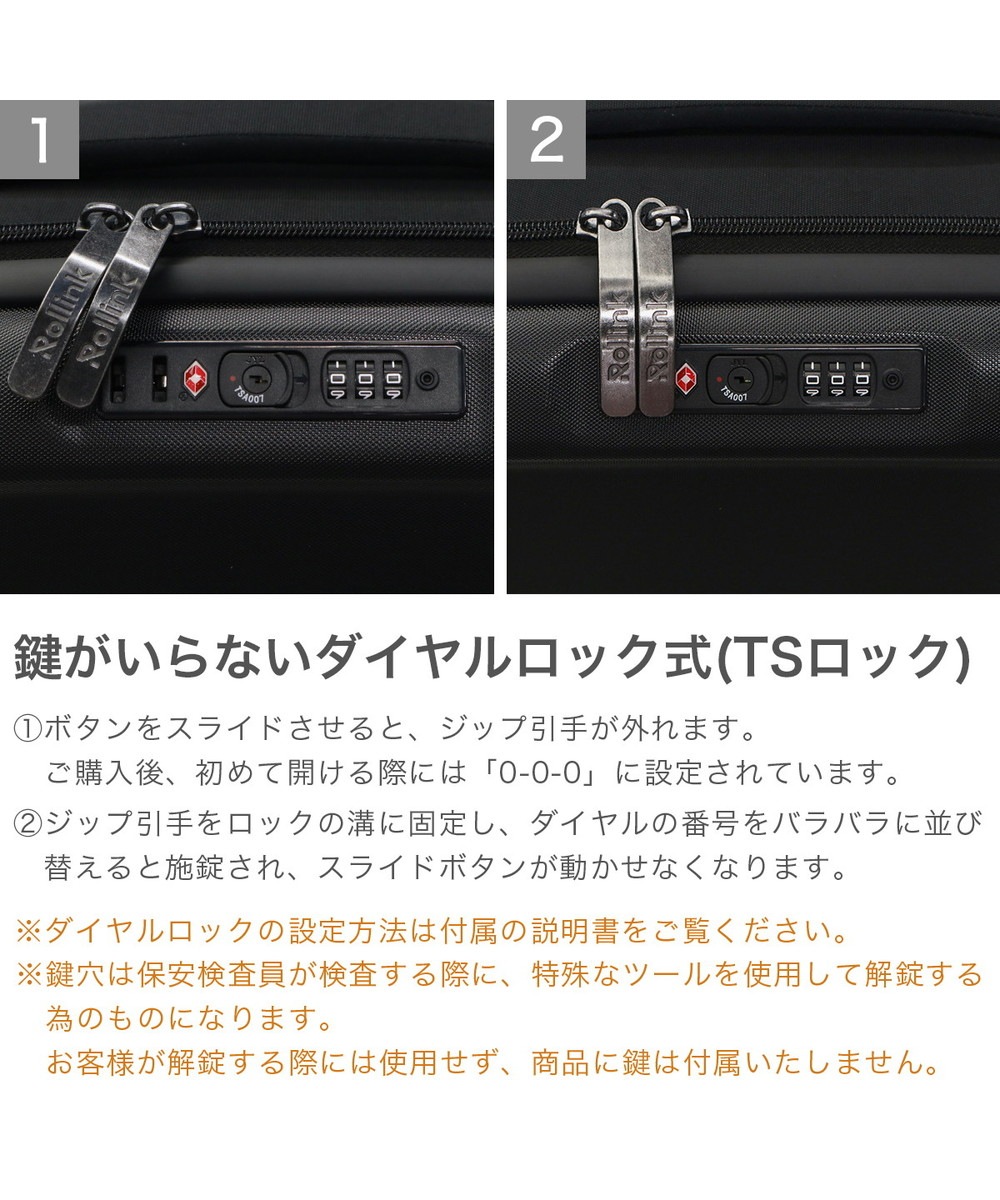 1

Rollink Rollink

TSA007

2

Rollink Rollink

TSA007

鍵がいらないダイヤルロック式(TSロック)

①ボタンをスライドさせると、ジップ引手が外れます。
ご購入後、初めて開ける際には「0-0-0」に設定されています。

②ジップ引手をロックの溝に固定し、ダイヤルの番号をバラバラに並び替えると施錠され、スライドボタンが動かせなくなります。

※ダイヤルロックの設定方法は付属の説明書をご覧ください。
※鍵穴は保安検査員が検査する際に、特殊なツールを使用して解錠する為のものになります。
お客様が解錠する際には使用せず、商品に鍵は付属いたしません。