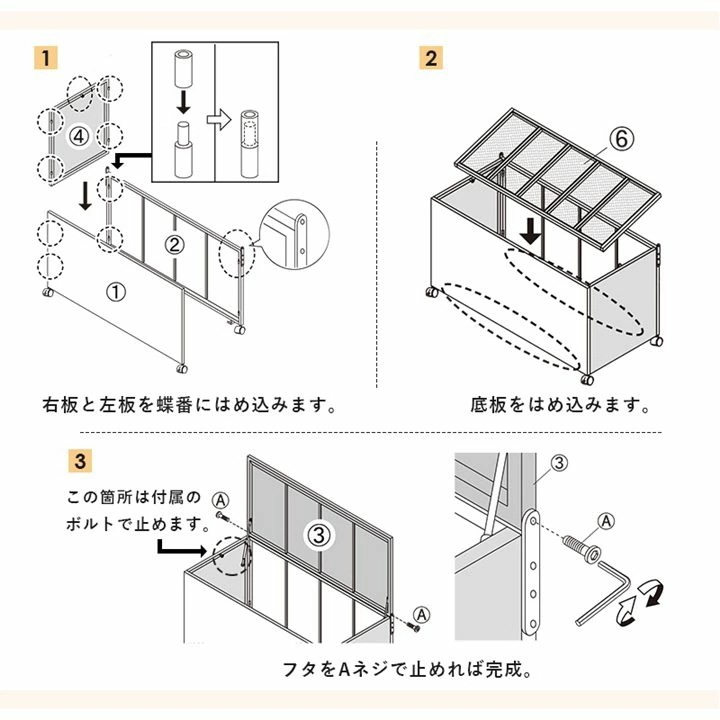 1

④

②

①

右板と左板を蝶番にはめ込みます。

2

⑥

底板をはめ込みます。

3

この箇所は付属のボルトで止めます。

Ⓐ

③

Ⓐ

③

Ⓐ

フタをAネジで止めれば完成。