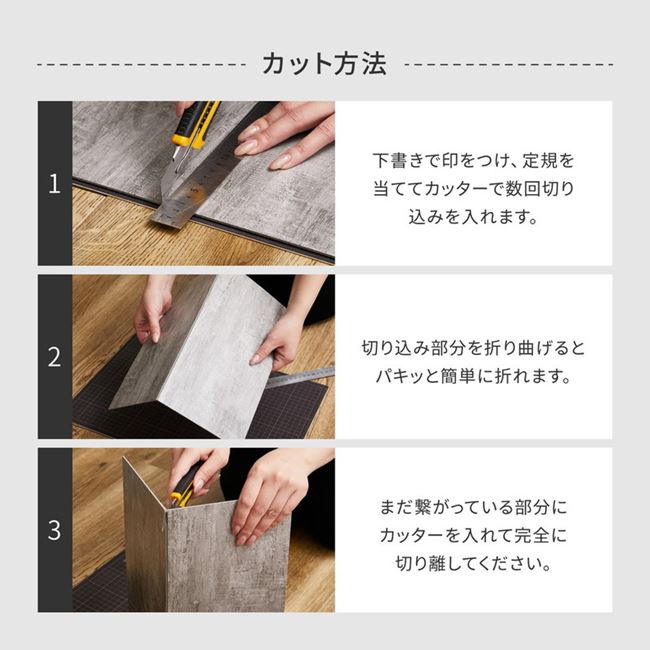 カット方法

1

下書きで印をつけ、定規を当ててカッターで数回切り込みを入れます。

2

切り込み部分を折り曲げるとパキッと簡単に折れます。

3

まだ繋がっている部分にカッターを入れて完全に切り離してください。