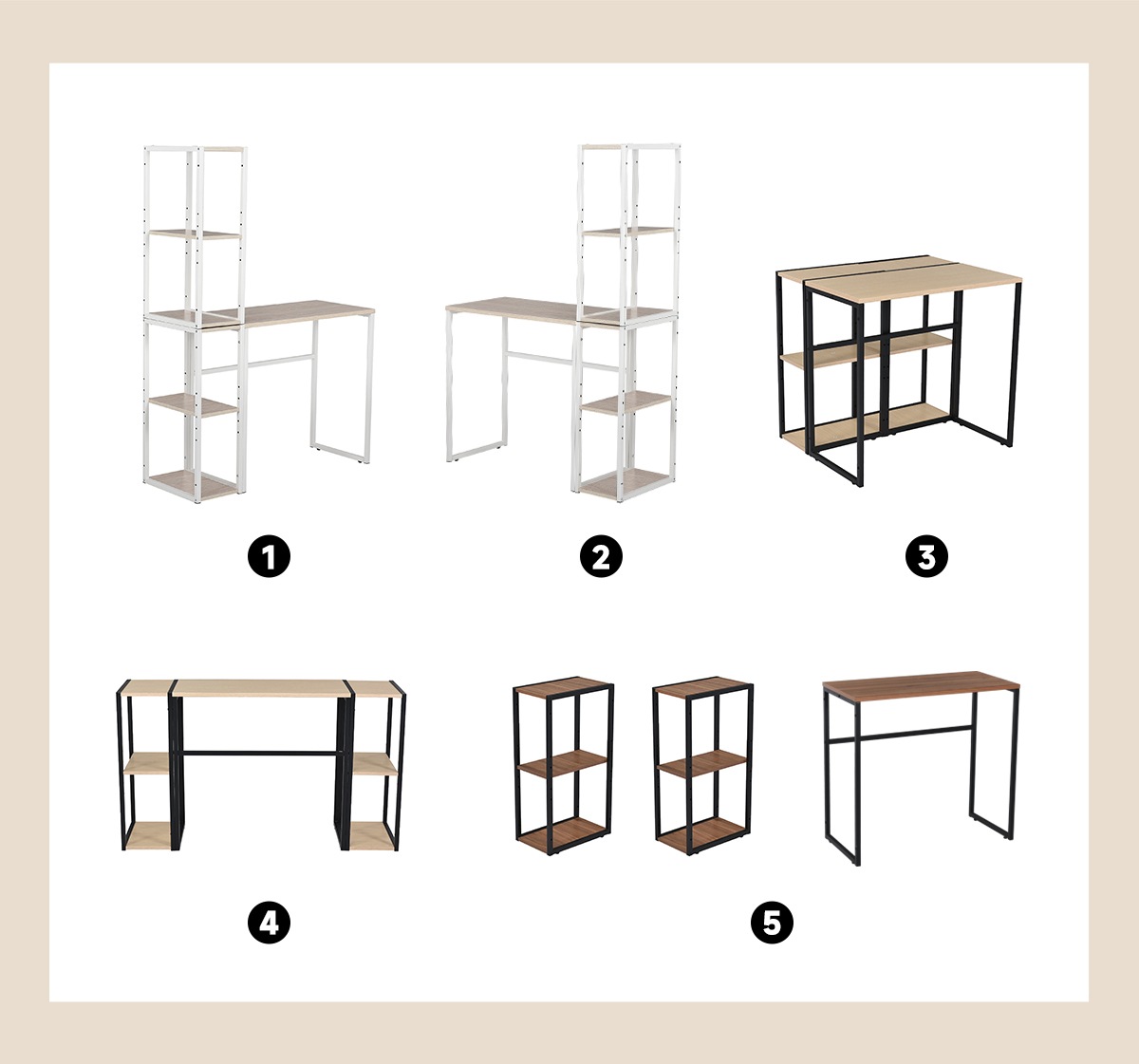 1

2

3

4

5