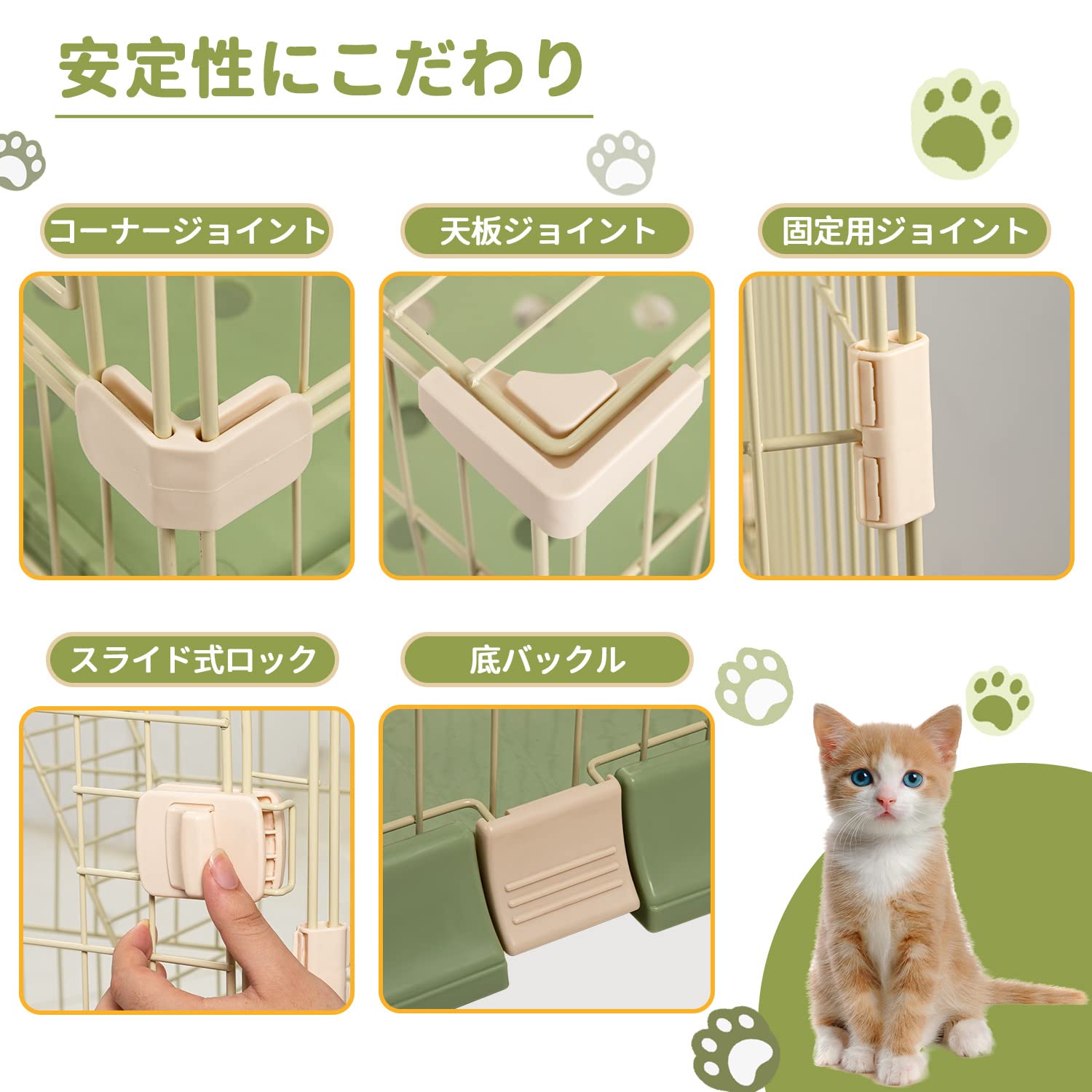 安定性にこだわり

コーナージョイント

天板ジョイント

固定用ジョイント

スライド式ロック

底バックル