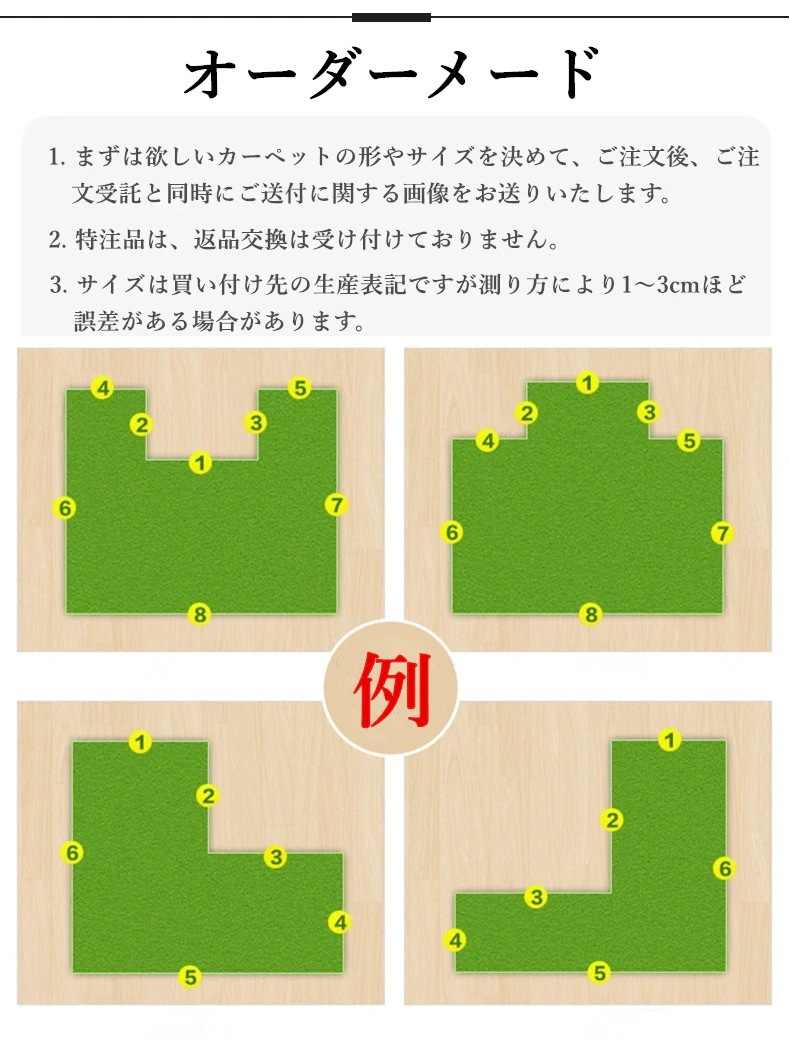 オーダーメード

1. まずは欲しいカーペットの形やサイズを決めて、ご注文後、ご注文受託と同時にご送付に関する画像をお送りいたします。

2. 特注品は、返品交換は受け付けておりません。

3. サイズは買い付け先の生産表記ですが測り方により1～3cmほど誤差がある場合があります。

4
5
2
3
1
6
7
8

1
2
3
4
5
6
7
8

例

1
2
6
3
4
5

1
2
6
3
4
5