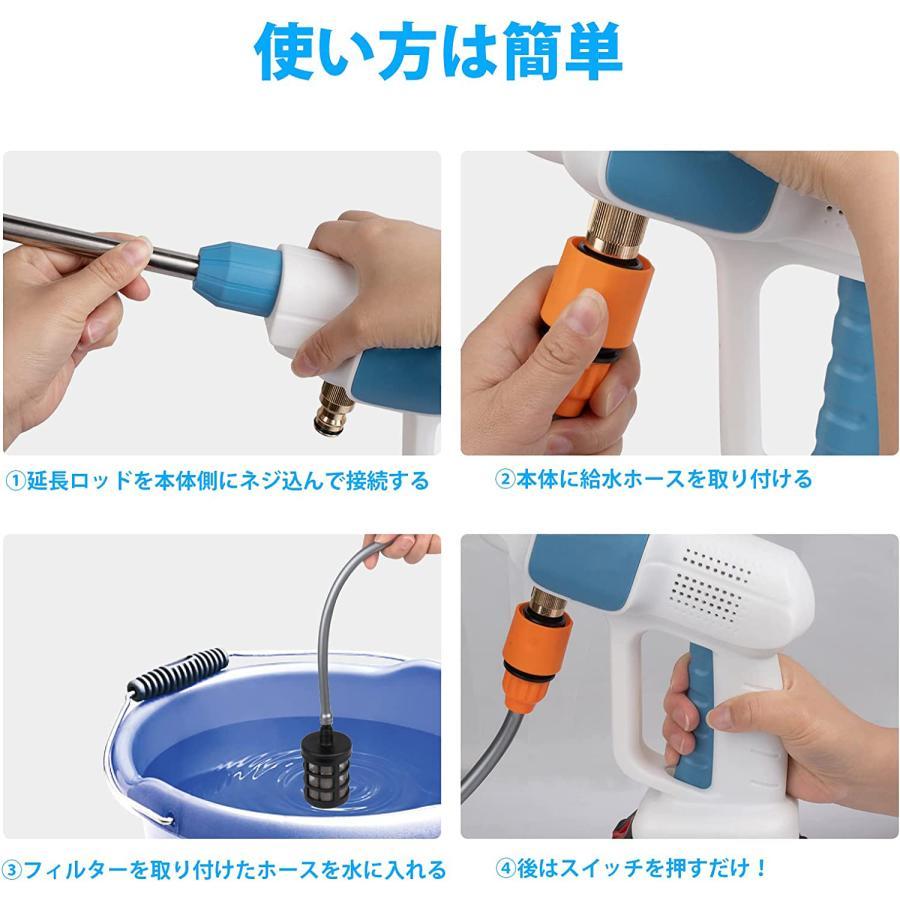 使い方は簡単

①延長ロッドを本体側にネジ込んで接続する

②本体に給水ホースを取り付ける

③フィルターを取り付けたホースを水に入れる

④後はスイッチを押すだけ！